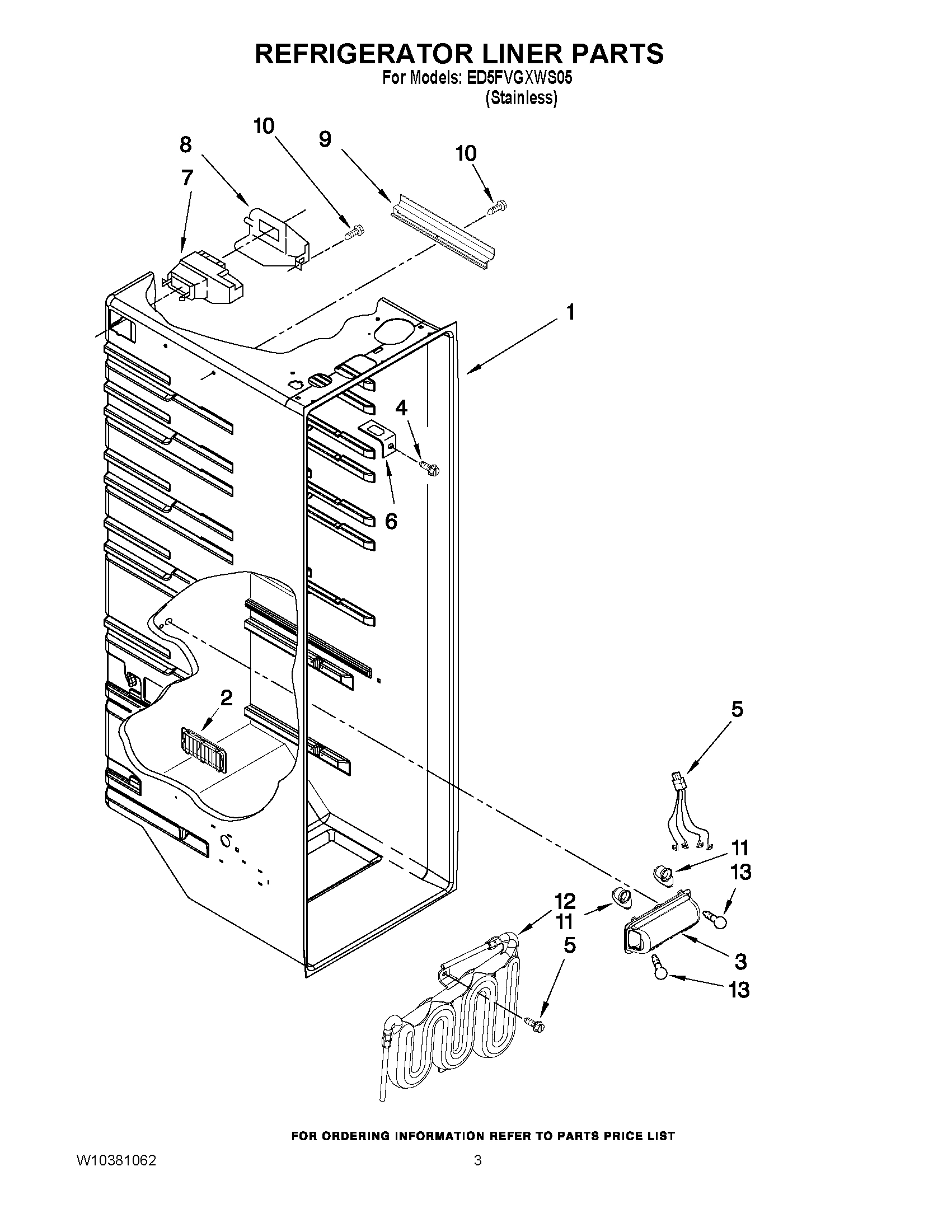 REFRIGERATOR LINER PARTS
For Models: ED5FVGXWS05
(Stainless)

10
8
9
10
7
1
4
6
2
5
11
13
12
11
5
3
13

FOR ORDERING INFORMATION REFER TO PARTS PRICE LIST

W10381062
3