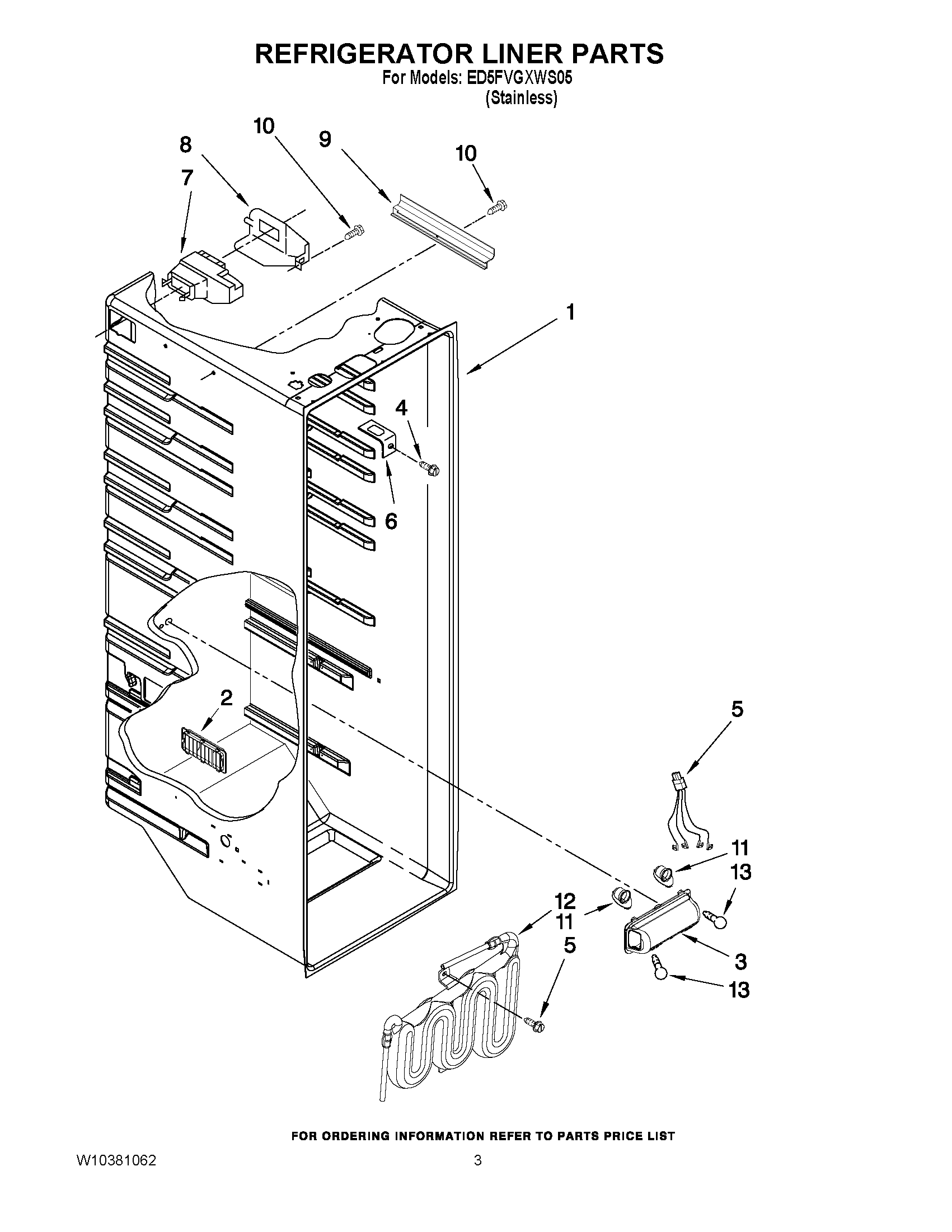 REFRIGERATOR LINER PARTS
For Models: ED5FVGXWS05
(Stainless)

10
8
9
10
7
1
4
6
2
5
11
13
12
11
5
3
13

FOR ORDERING INFORMATION REFER TO PARTS PRICE LIST

W10381062
3