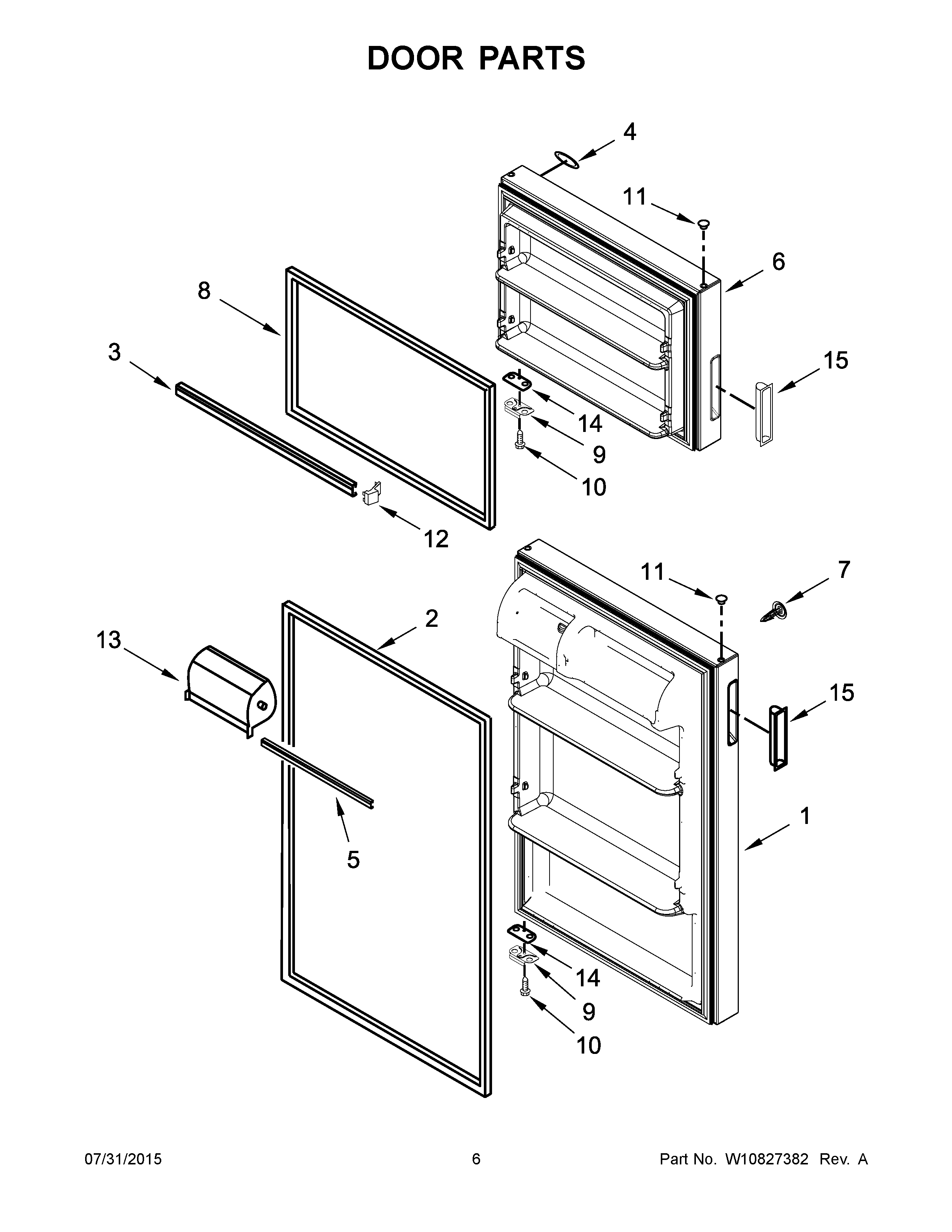 DOOR PARTS

4

11

6

8

3

15

14

9

10

12

11

7

2

13

15

5

1

14

9

10

07/31/2015

6

Part No. W10827382 Rev. A