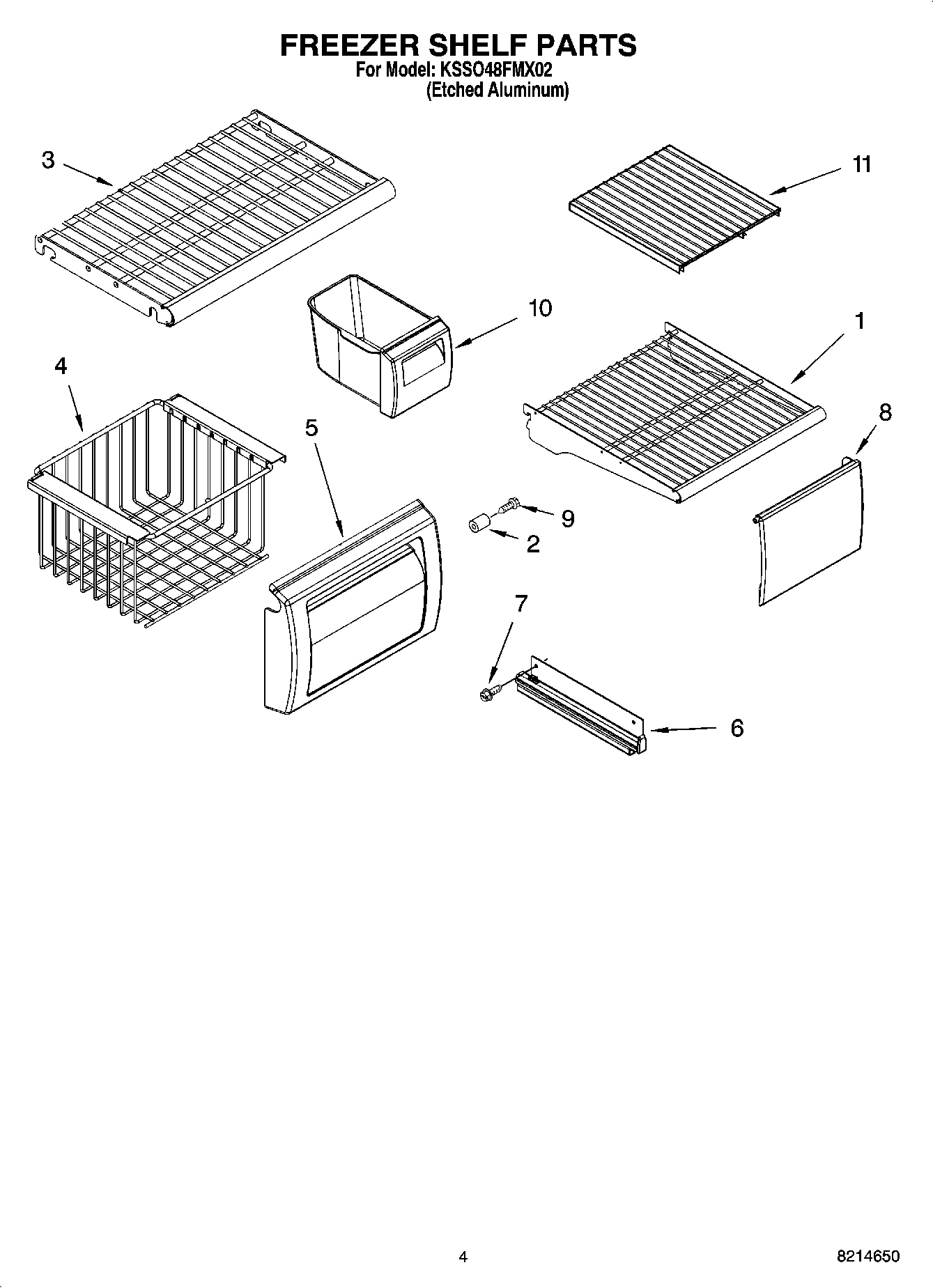 FREEZER SHELF PARTS
For Model: KSSO48FMX02
(Etched Aluminum)

3
11
10
1
4
5
8
9
2
7
6

4
8214650