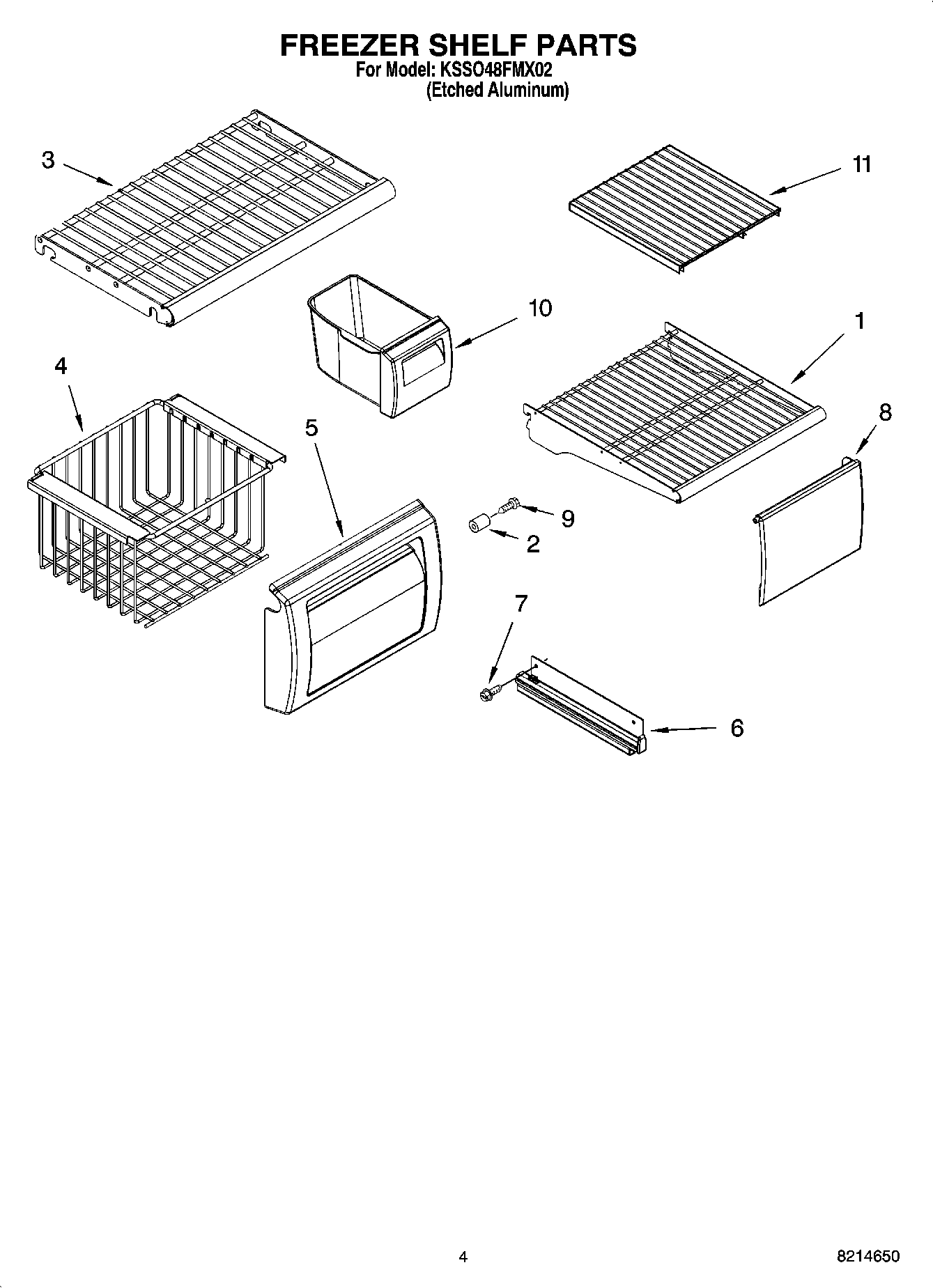 FREEZER SHELF PARTS
For Model: KSSO48FMX02
(Etched Aluminum)

3
11
10
1
4
5
8
9
2
7
6

4
8214650