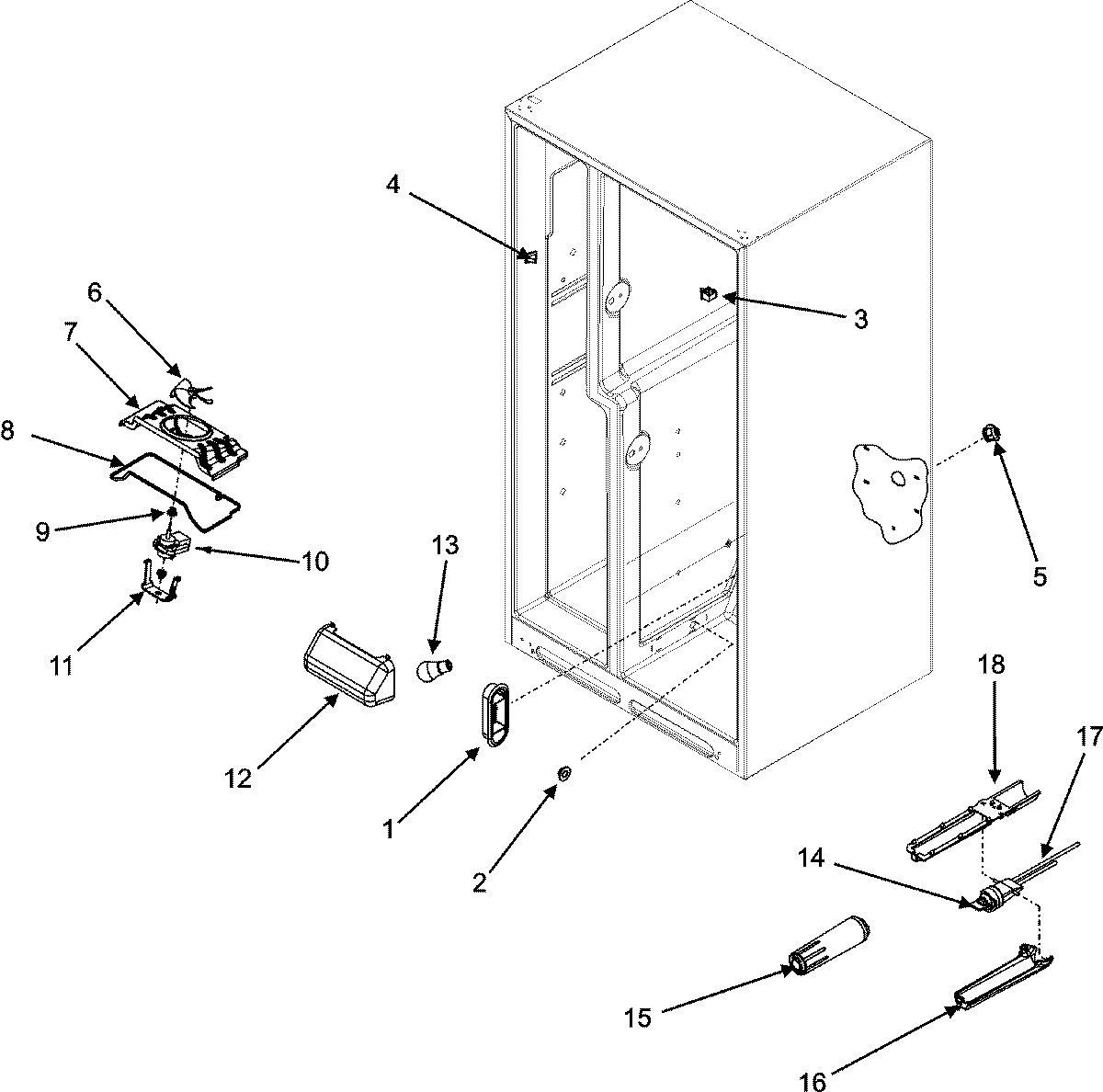 4
3
6
7
8
9
10
11
13
12
1
2
5
18
17
14
15
16