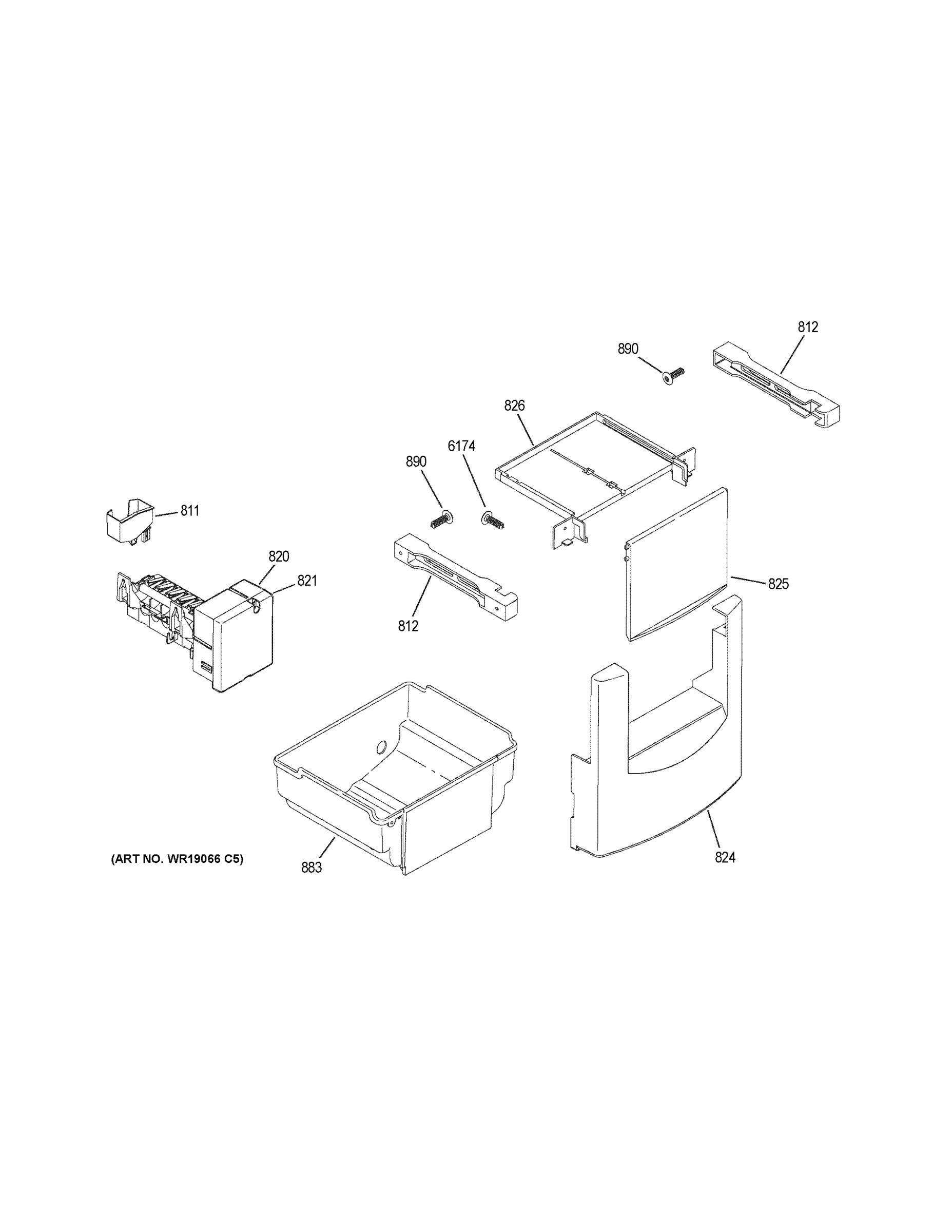 812

890

826

6174

890

811

820

821

812

825

883

824

(ART NO. WR19066 C5)