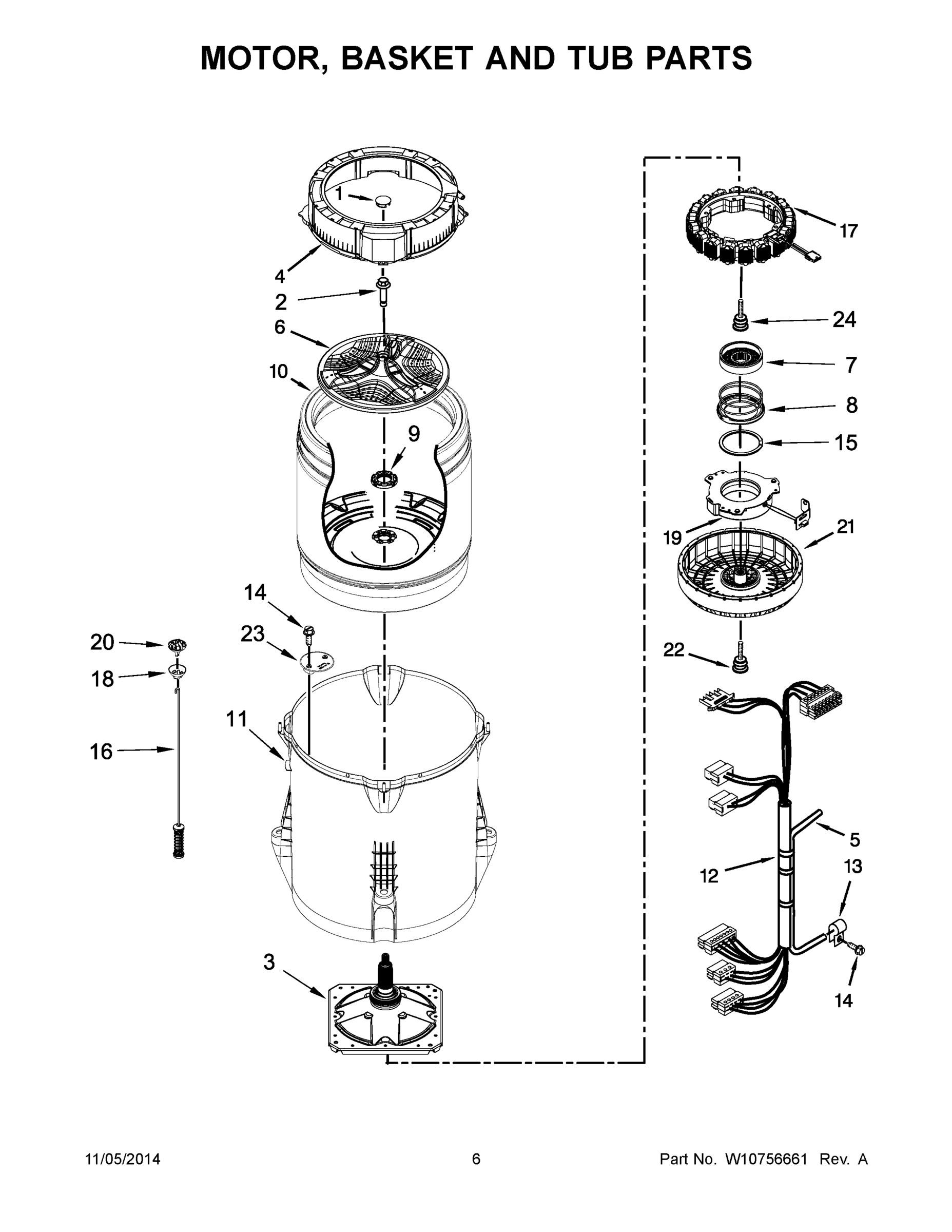 MOTOR, BASKET AND TUB PARTS

1
4
2
6
10
9
14
23
20
18
11
16
3
17
24
7
8
15
19
21
22
5
12
13
14

11/05/2014
6
Part No. W10756661 Rev. A