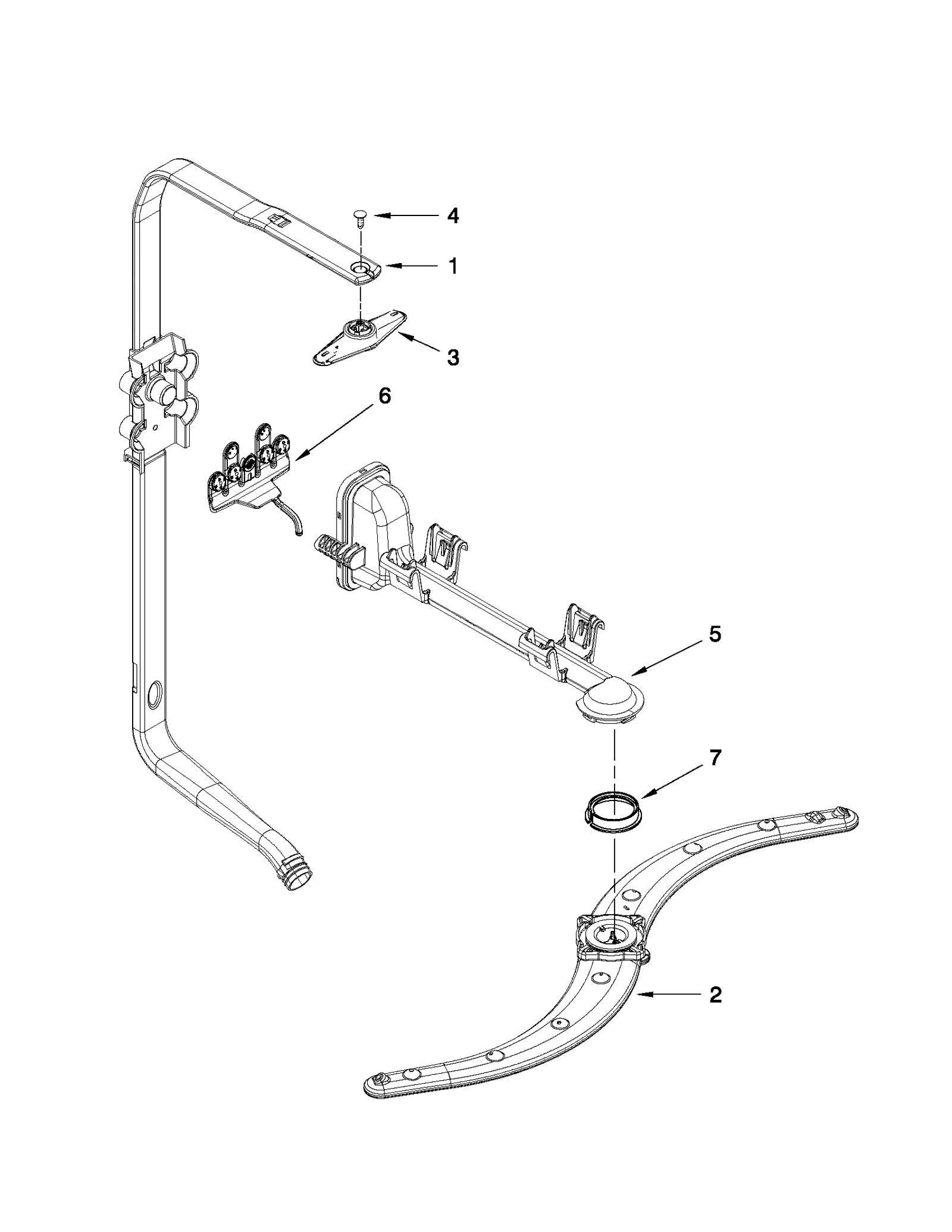 4
1
3
6
5
7
2