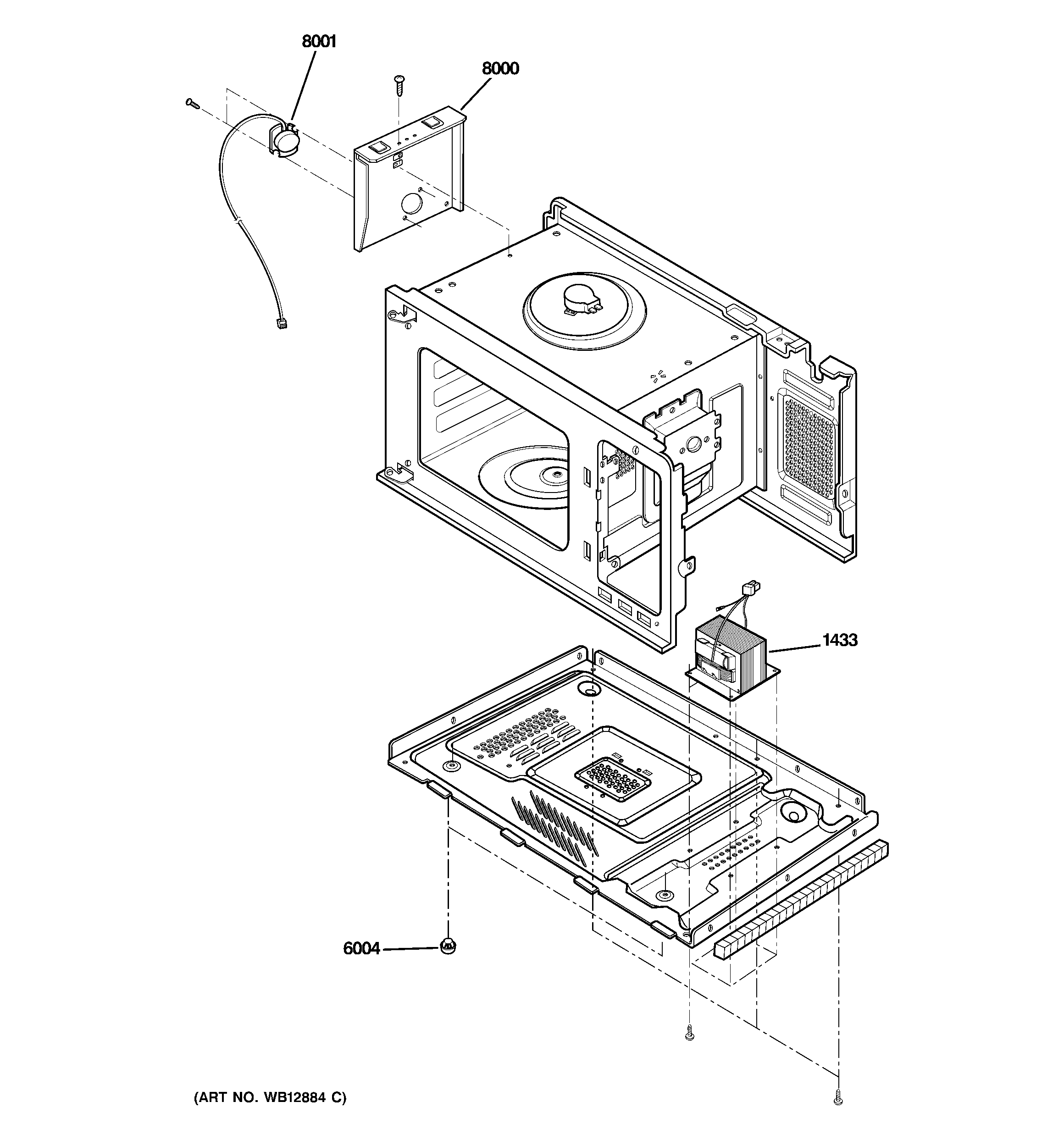 8001

8000

1433

6004

(ART NO. WB12884 C)