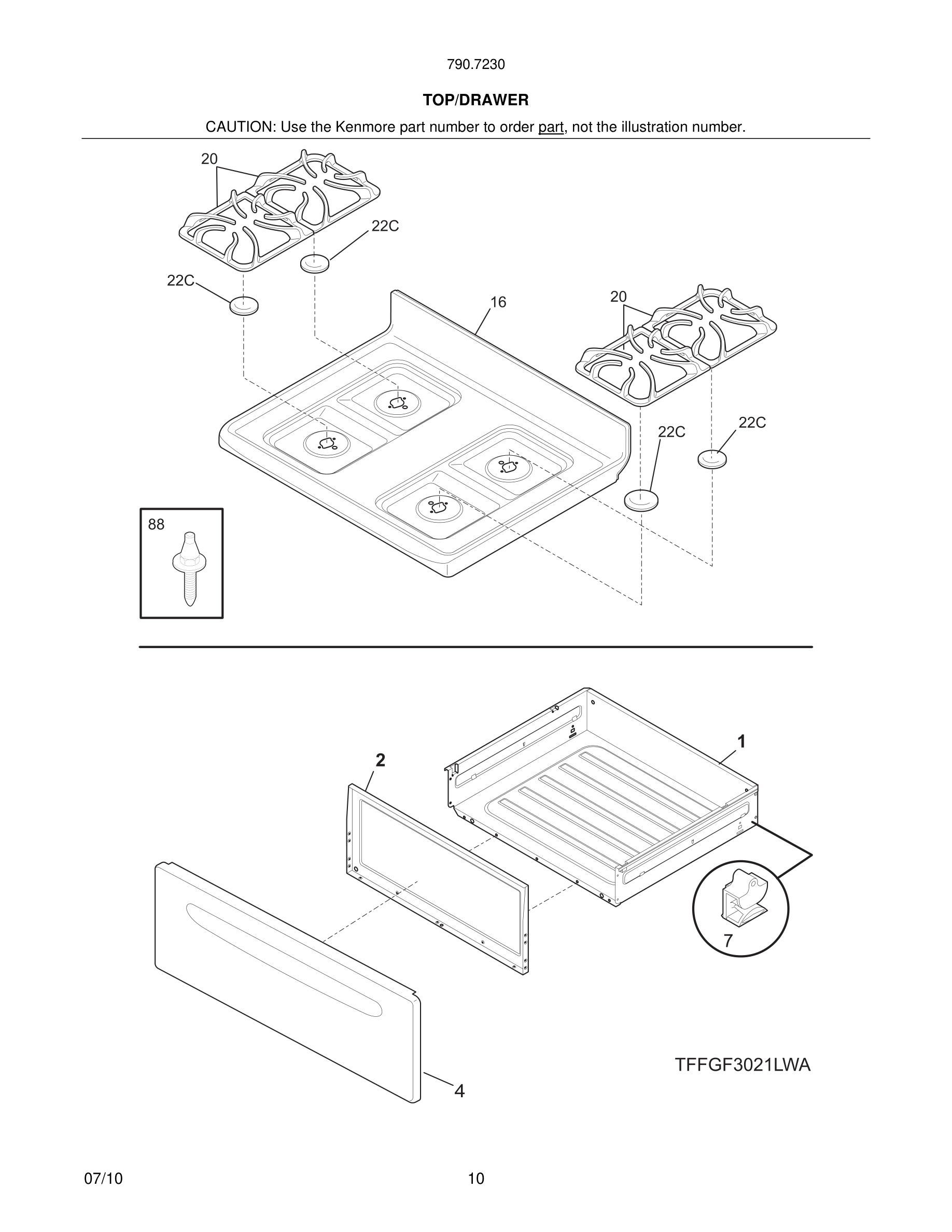 790.7230

TOP/DRAWER

CAUTION: Use the Kenmore part number to order part, not the illustration number.

20

22C

22C

16

20

22C

22C

88

1

2

7

4

TFFGF3021LWA

07/10

10