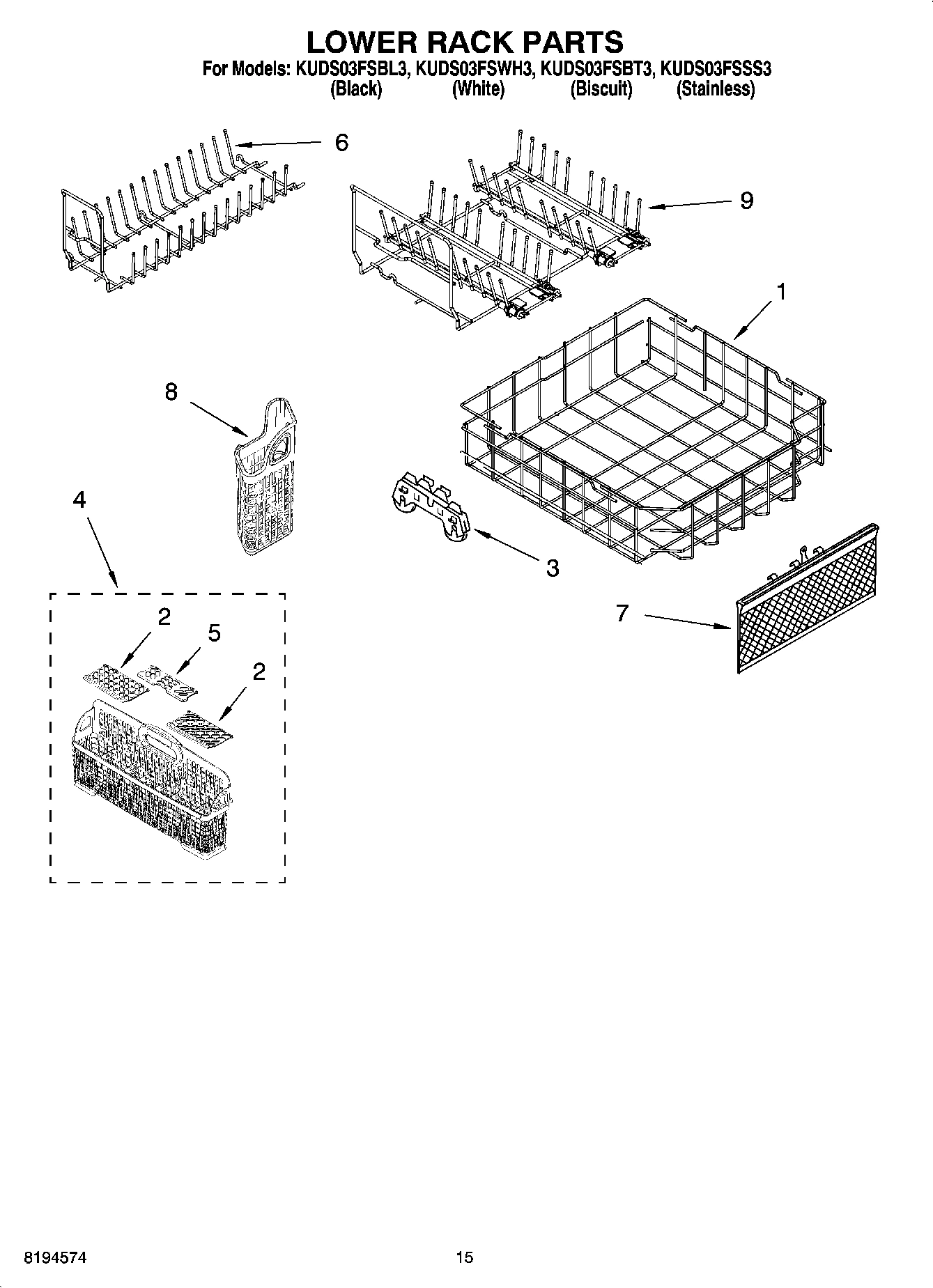 LOWER RACK PARTS

For Models: KUDS03FSBL3, KUDS03FSWH3, KUDS03FSBT3, KUDS03FSSS3
(Black) (White) (Biscuit) (Stainless)

6

9

1

8

4

3

7

2

5

2

8194574

15