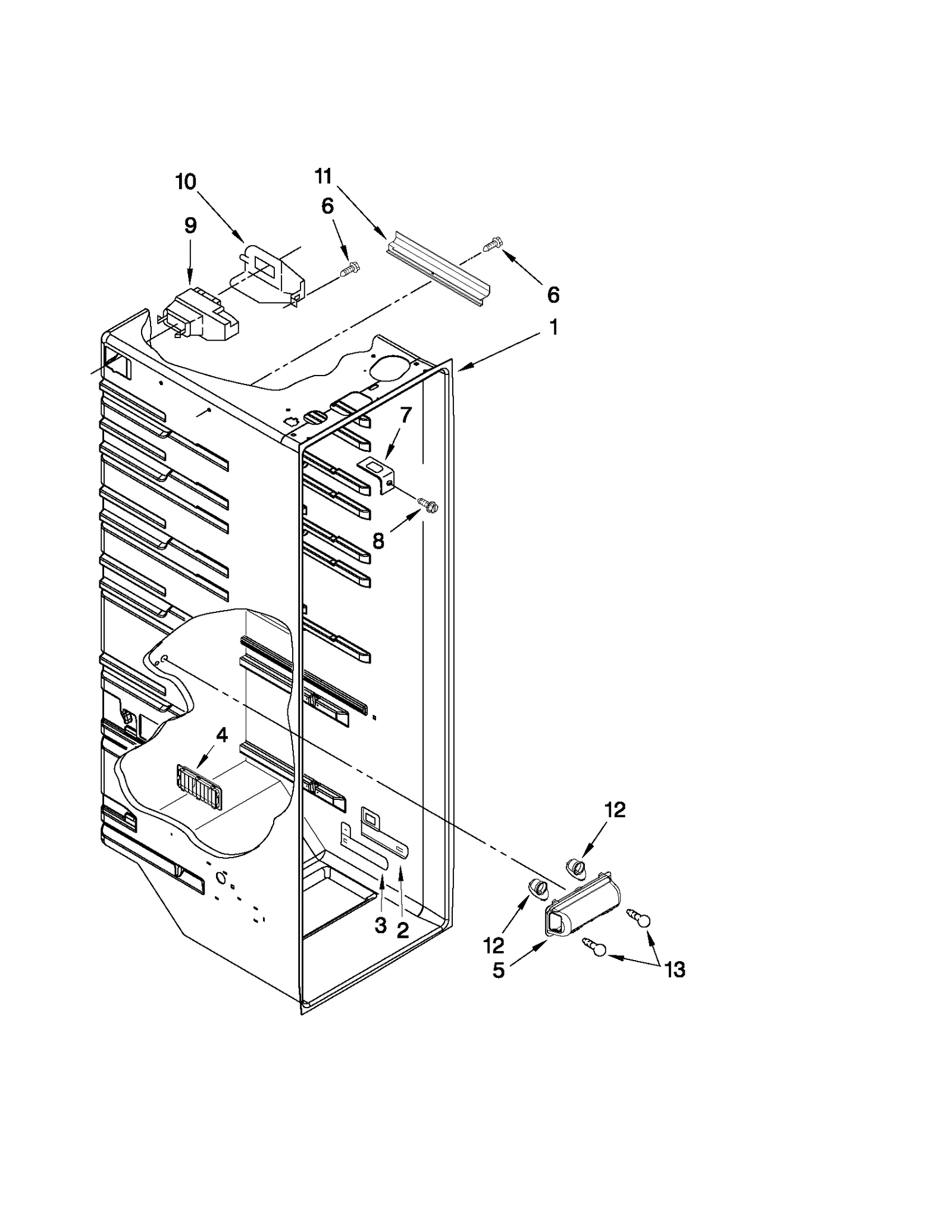 10
11
6
9
6
1
7
8
4
12
3
2
12
5
13