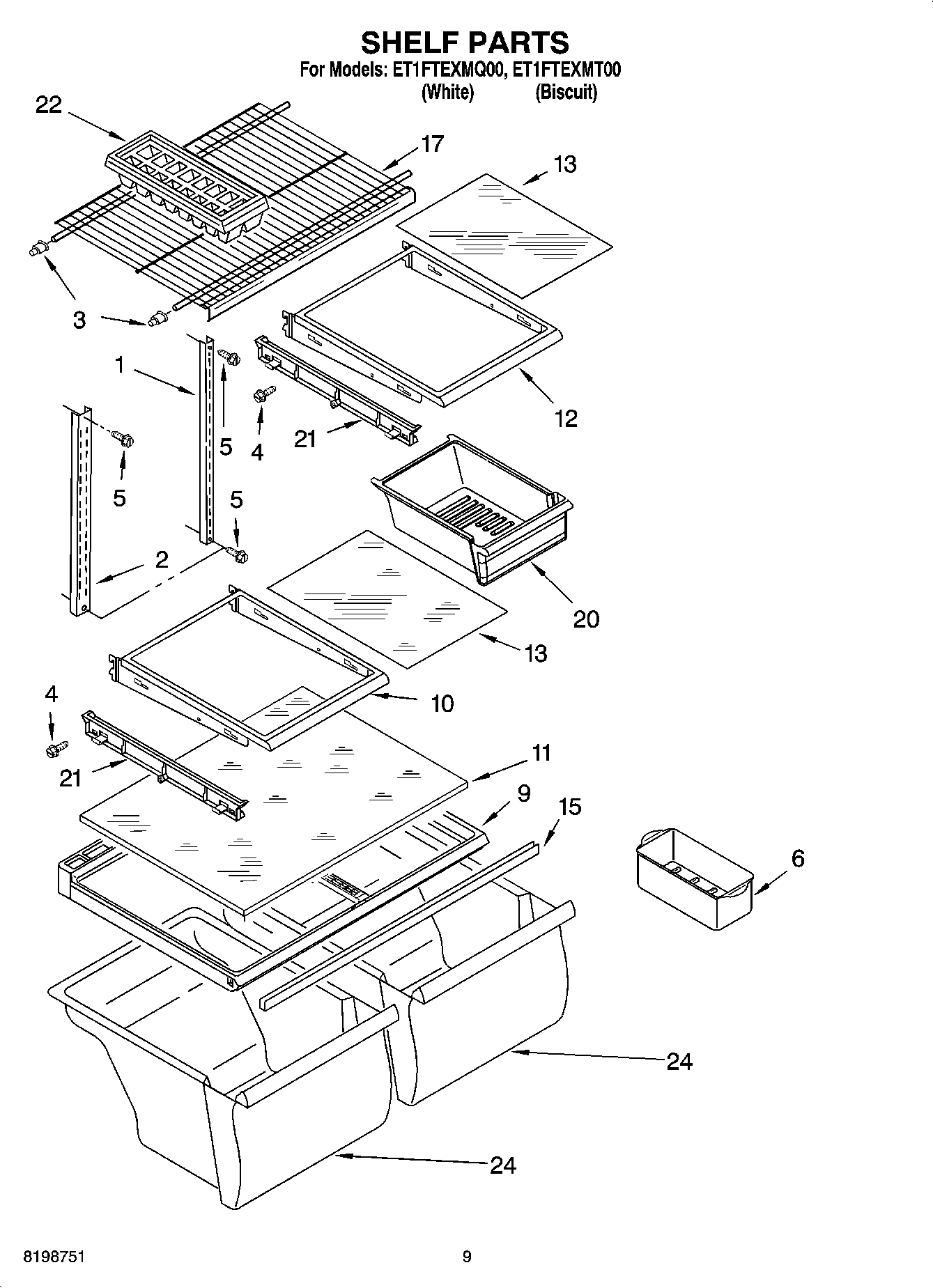 SHELF PARTS
For Models: ET1FTEXMQ00, ET1FTEXMT00
(White) (Biscuit)

22
17
13
3
1
5
4
21
12
5
5
2
20
13
10
4
21
11
9
15
6
24
24

8198751
9