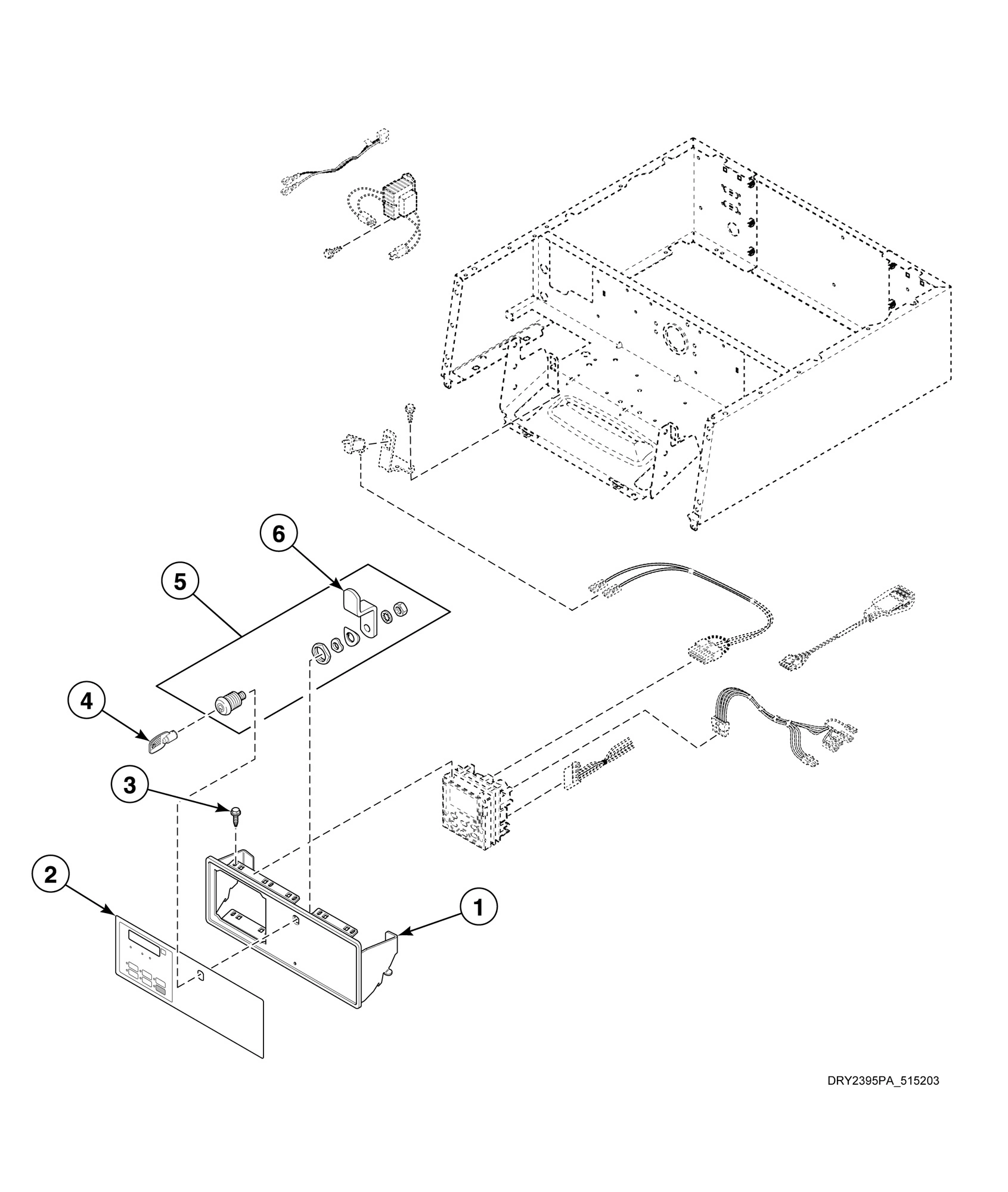 6
5
4
3
2
1
DRY2395PA_515203