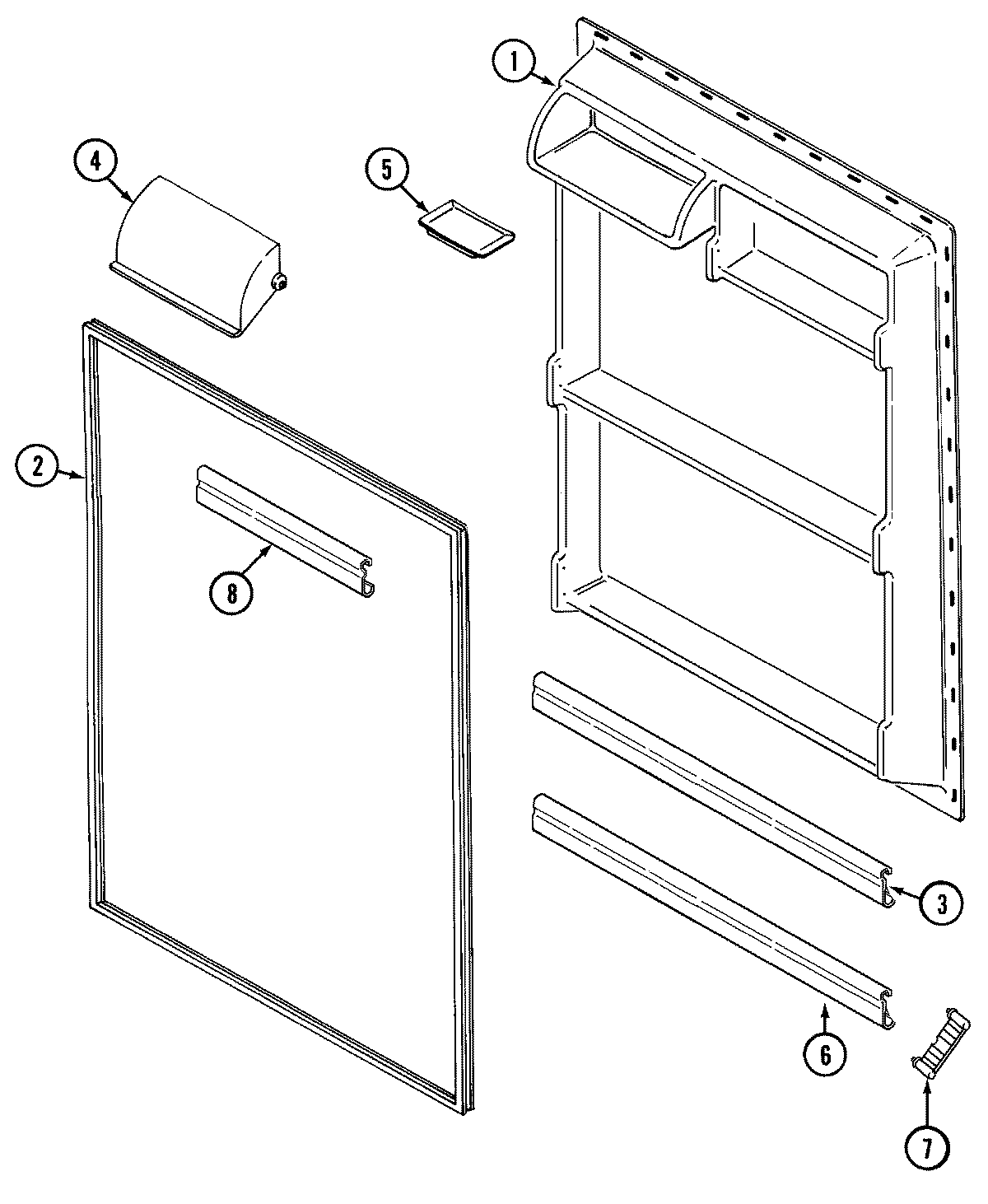 1
4
5
2
8
3
6
7