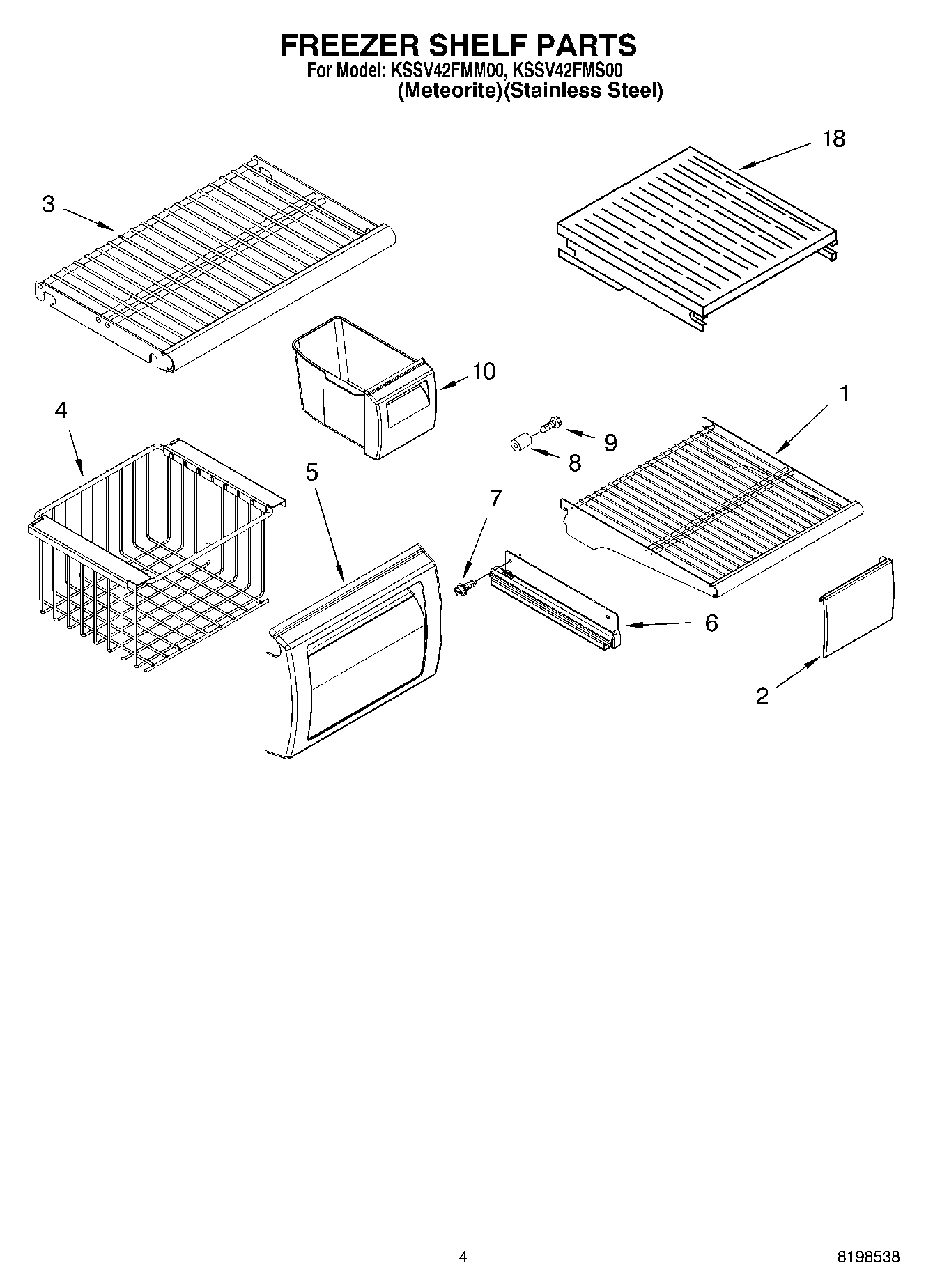 FREEZER SHELF PARTS
For Model: KSSV42FMM00, KSSV42FMS00
(Meteorite)(Stainless Steel)

18
3
10
1
4
9
8
5
7
6
2

4
8198538