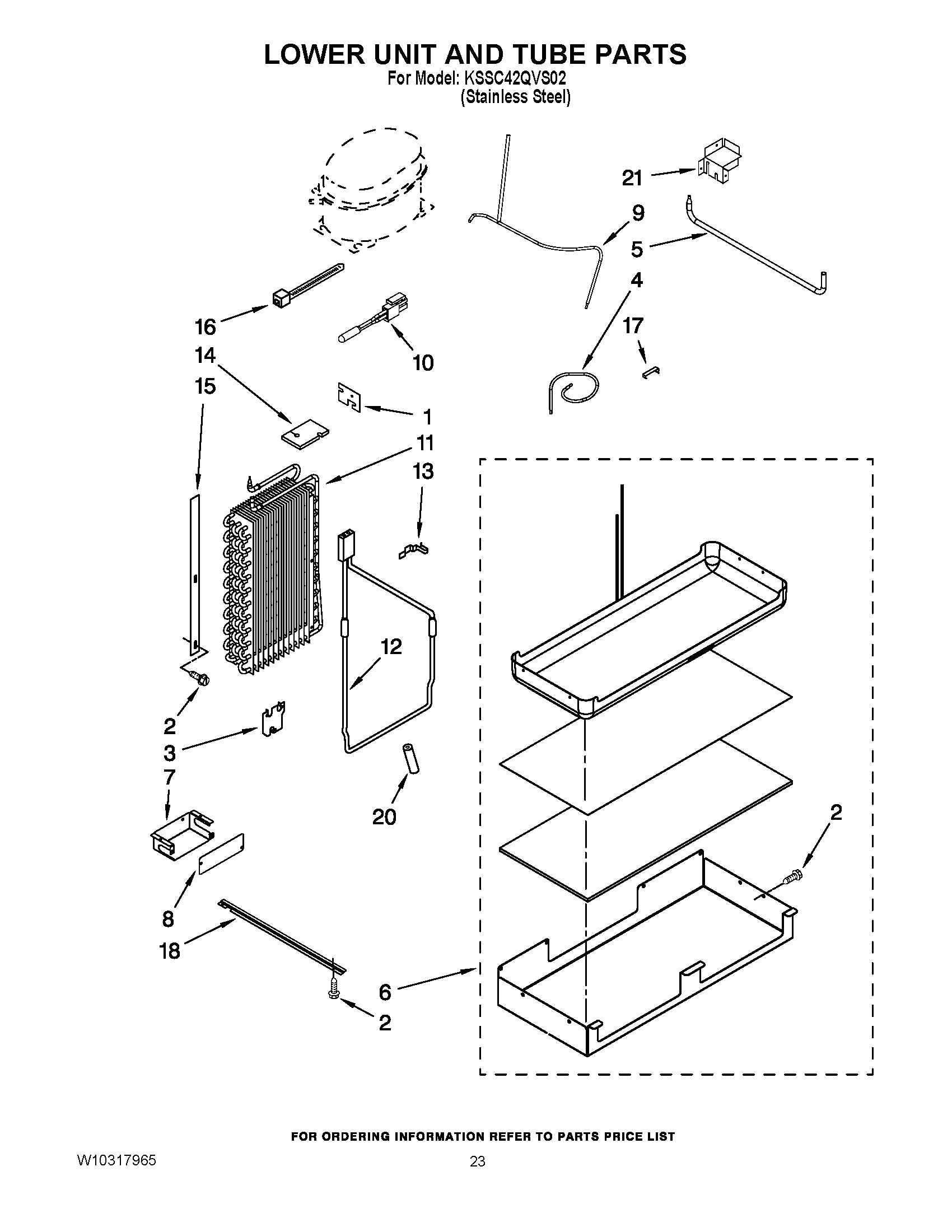 LOWER UNIT AND TUBE PARTS
For Model: KSSC42QVS02
(Stainless Steel)

21
9
5
4
16
10
17
14
15
1
11
13
12
2
3
7
20
2
8
18
6
2

FOR ORDERING INFORMATION REFER TO PARTS PRICE LIST

W10317965

23