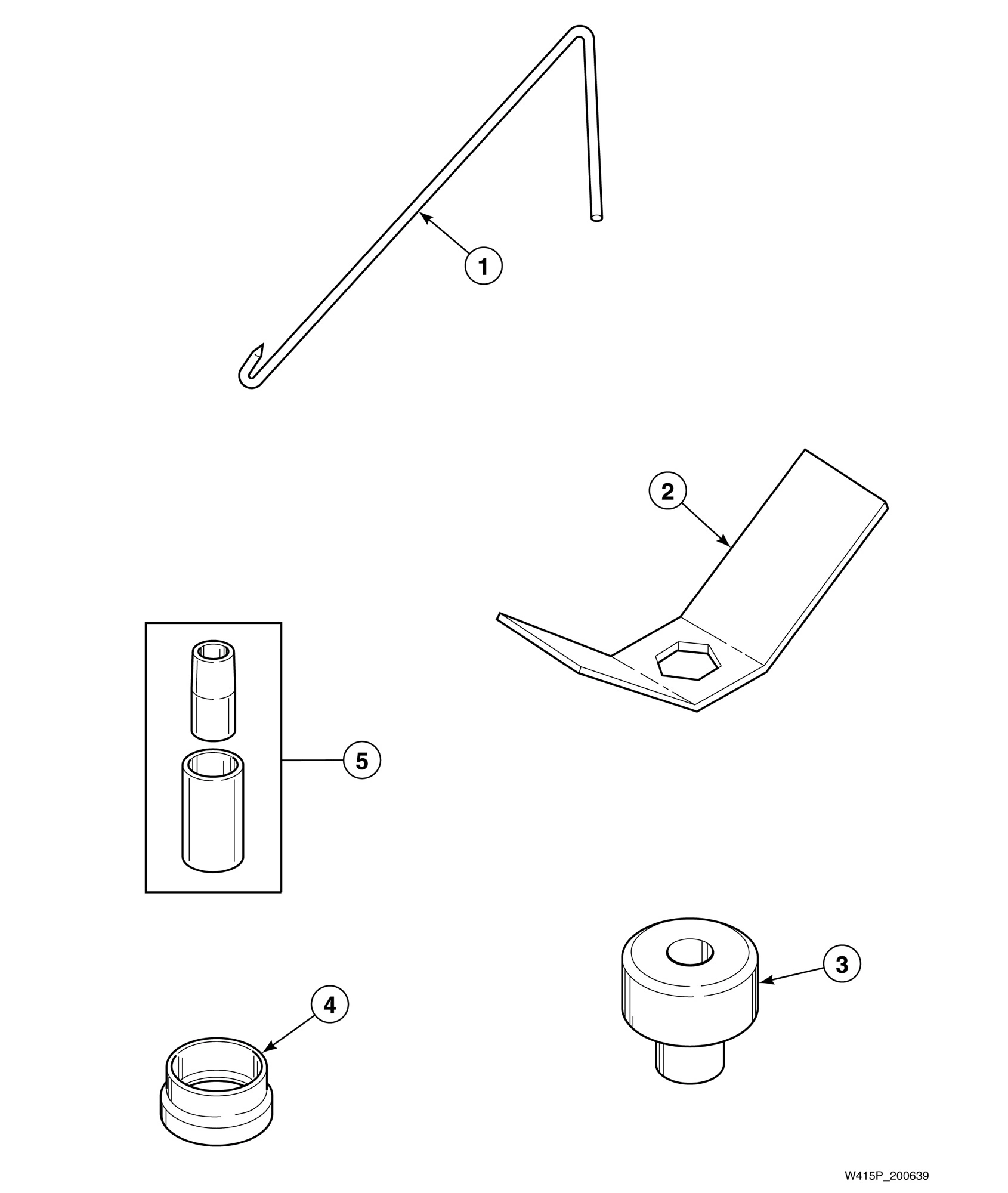 1

2

5

3

4

W415P_200639