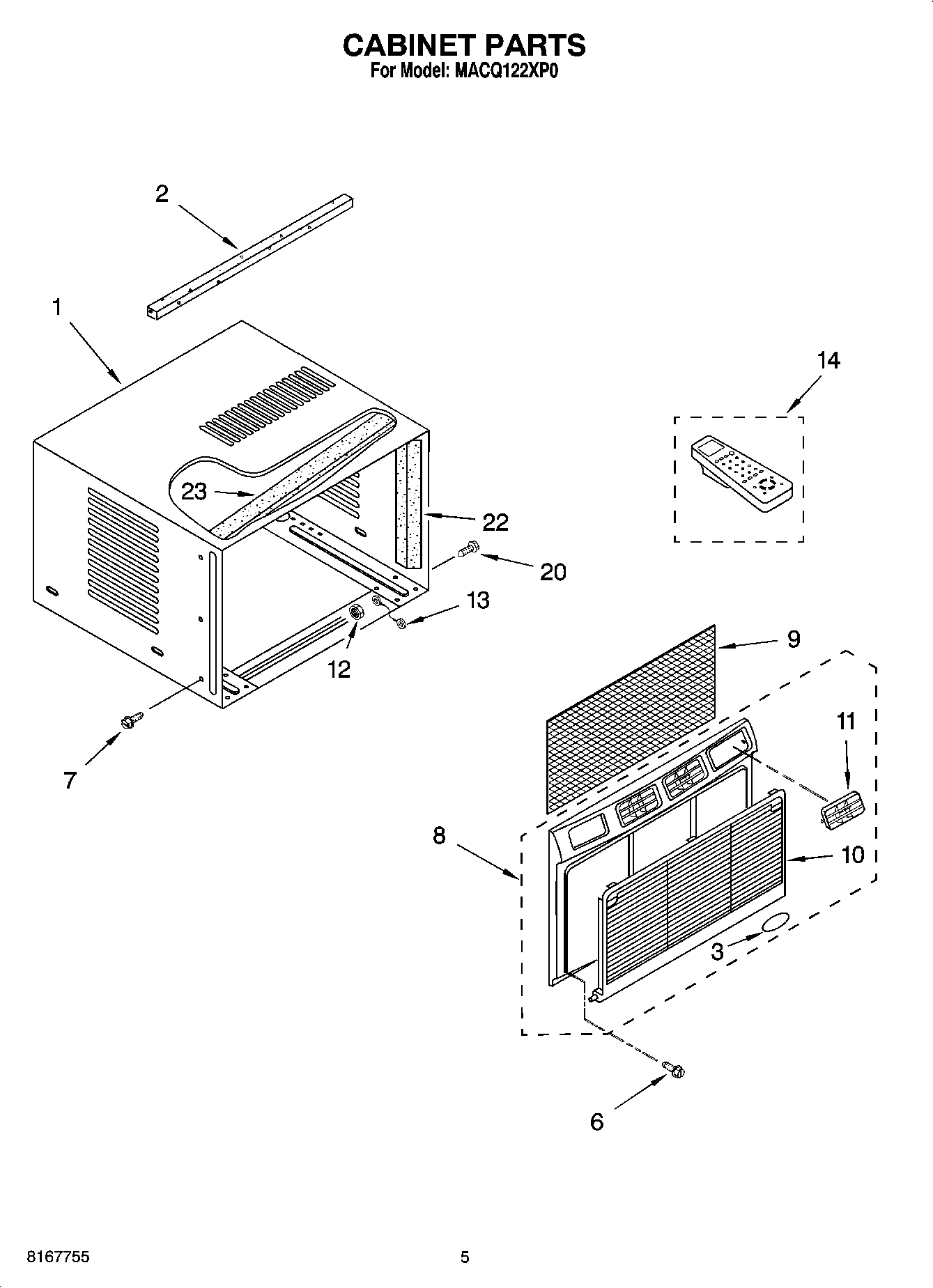 CABINET PARTS
For Model: MACQ122XP0

2

1

14

23

22

20

13

12

9

7

11

8

10

3

6

8167755

5