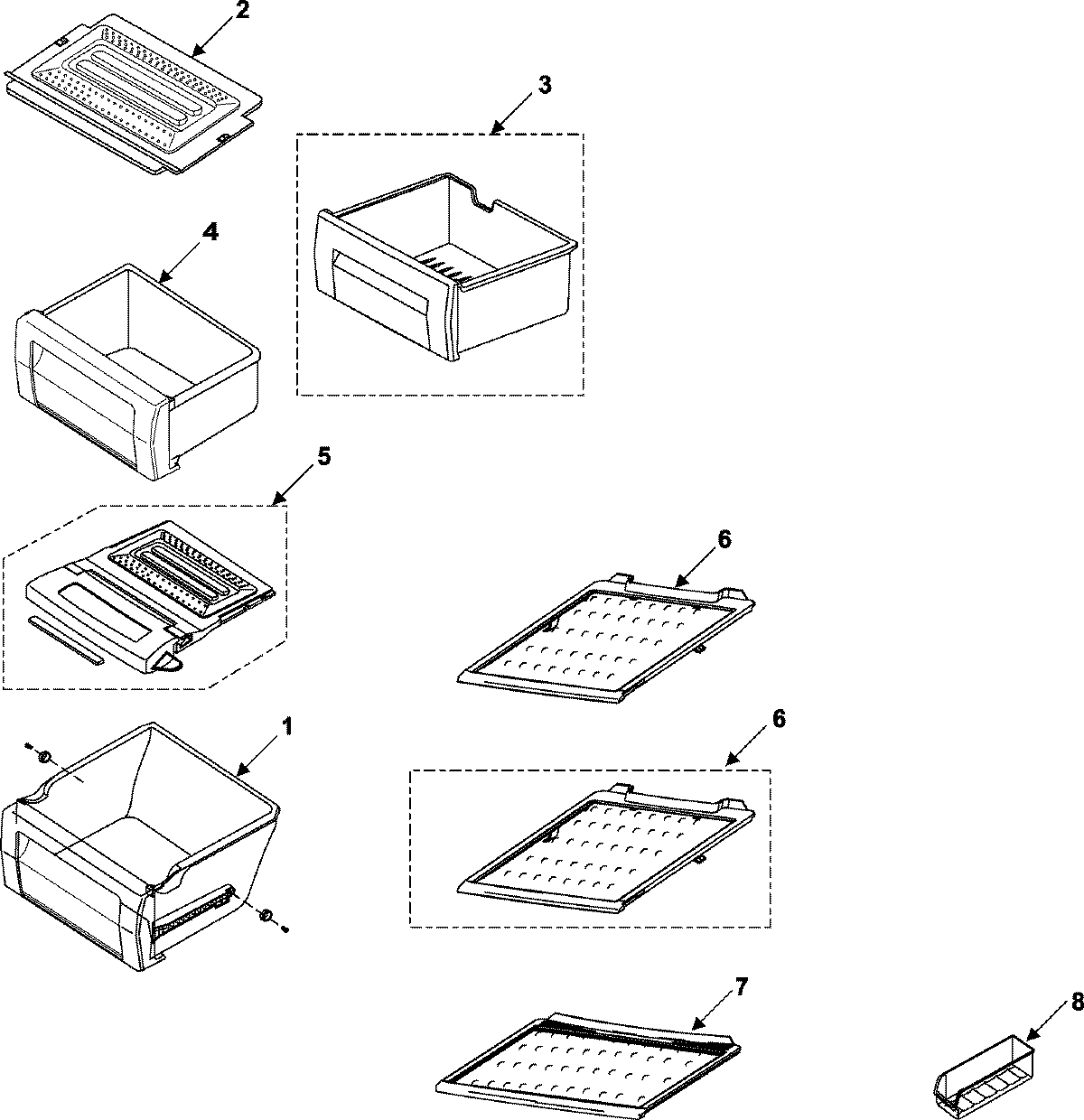 2

3

4

5

6

1

6

7

8