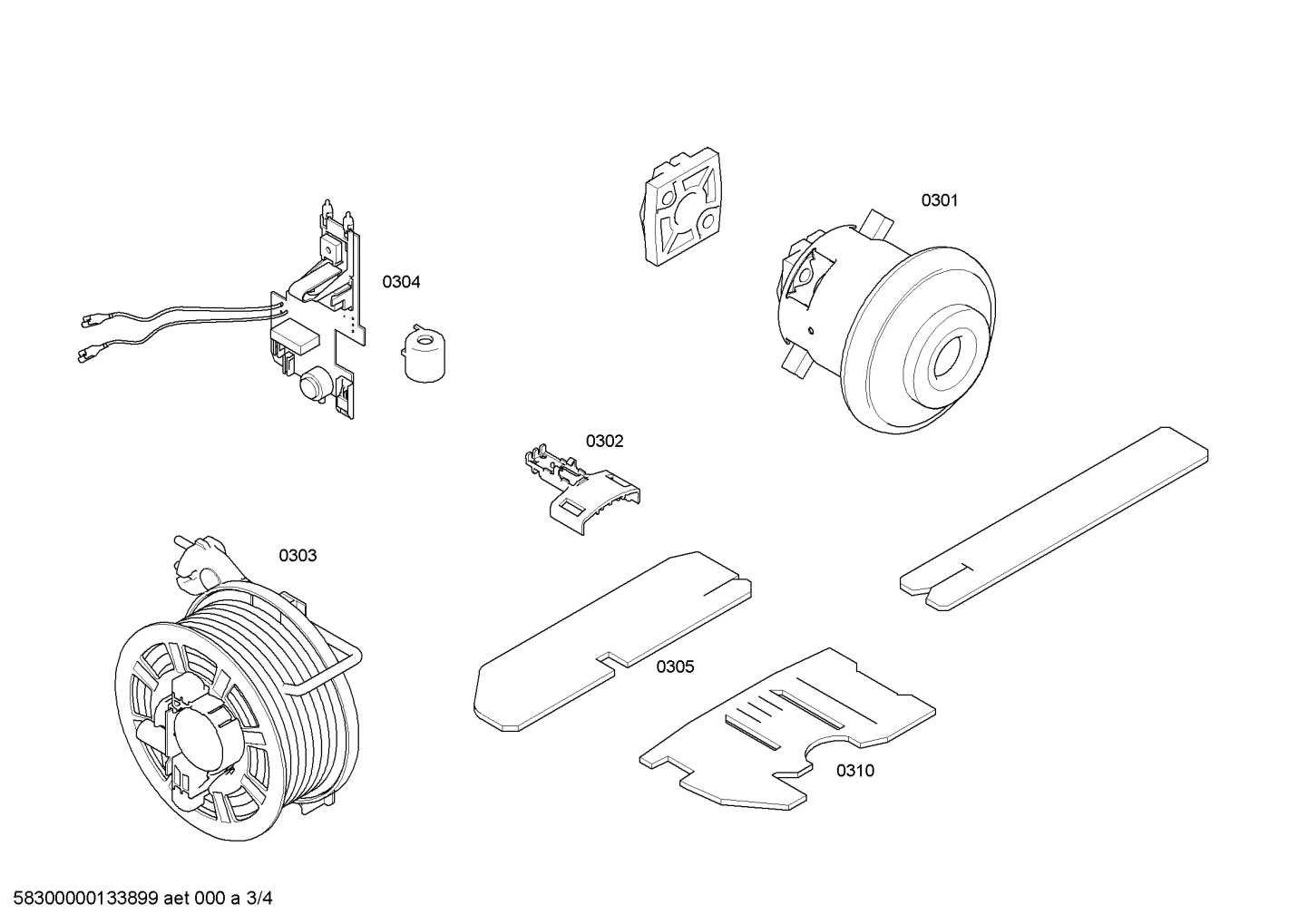 0301

0304

0302

0303

0305

0310

58300000133899 aet 000 a 3/4