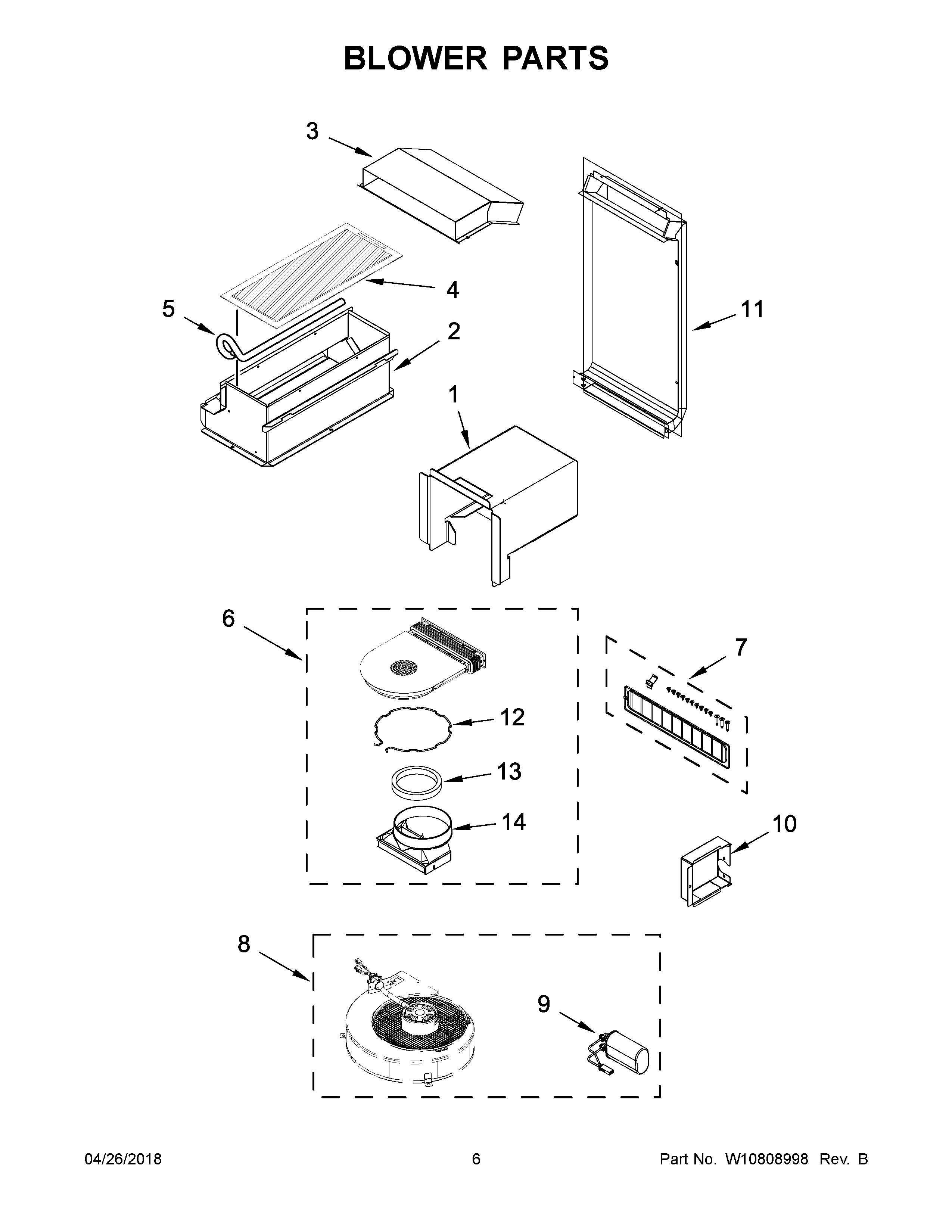 BLOWER PARTS

3

4

5

2

11

1

6

7

12

13

14

10

8

9

04/26/2018

6

Part No. W10808998 Rev. B