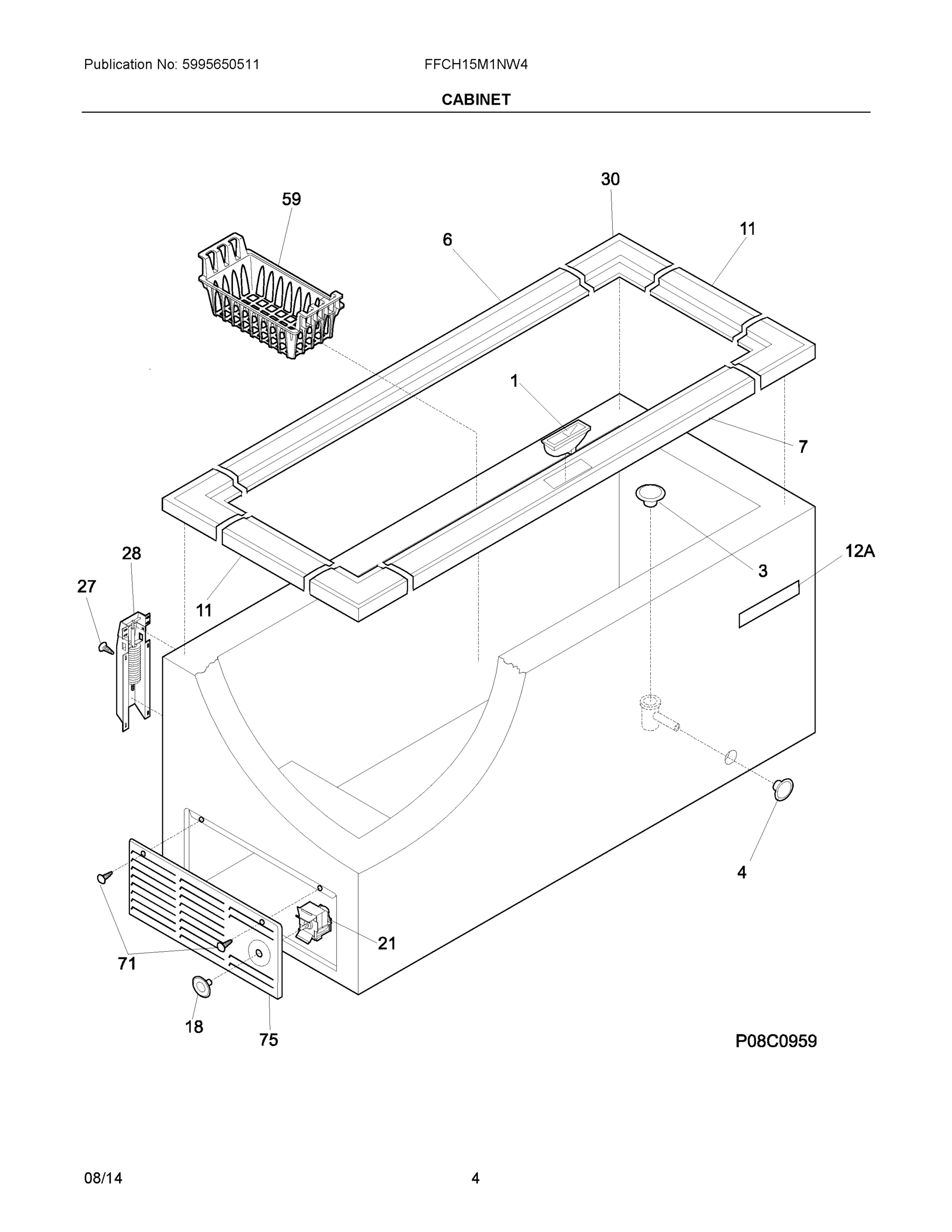 Publication No: 5995650511 FFCH15M1NW4

CABINET

30
59
6
11
1
7
3
12A
28
27
11
4
21
71
18
75
P08C0959

08/14 4