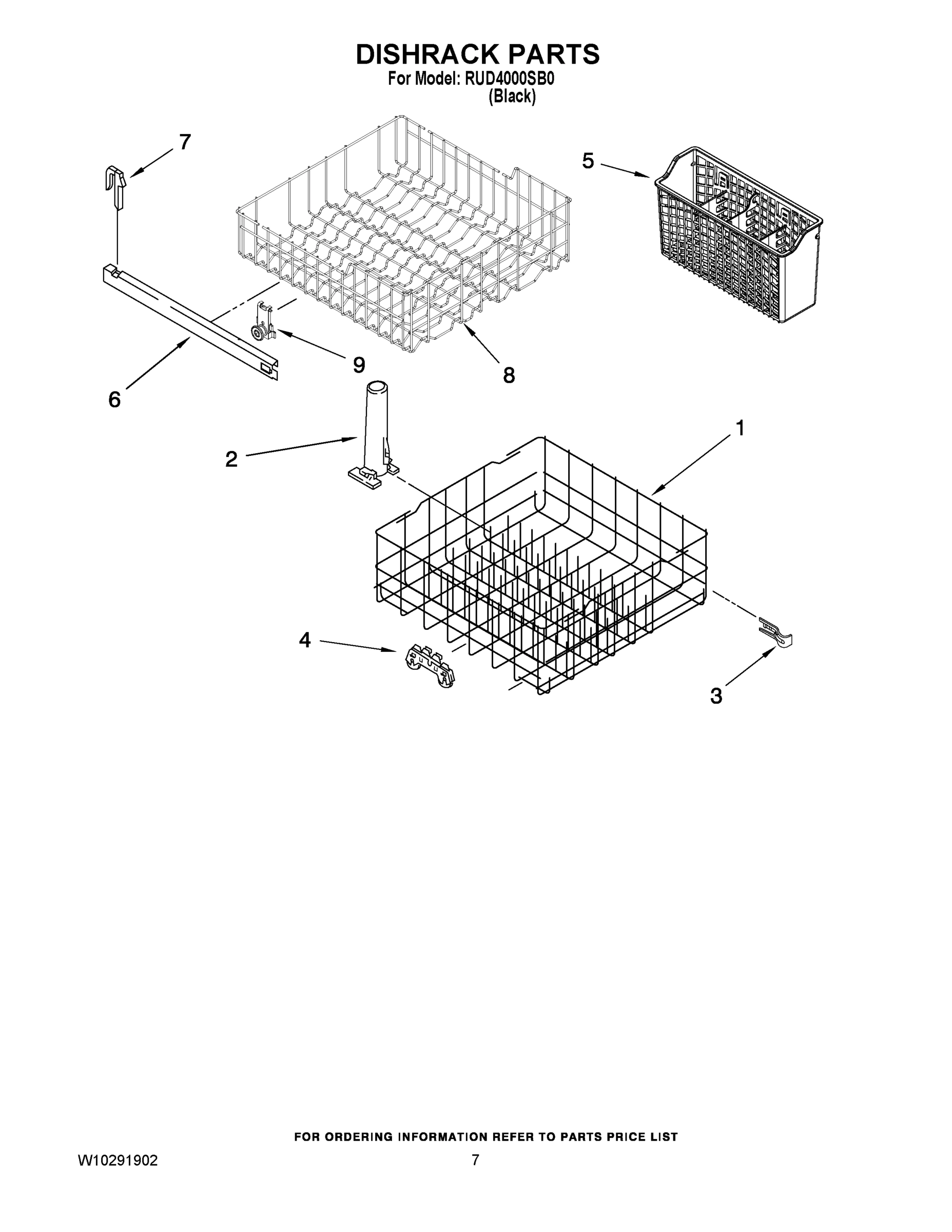 DISHRACK PARTS
For Model: RUD4000SB0
(Black)

7
5
9
8
6
2
1
4
3

FOR ORDERING INFORMATION REFER TO PARTS PRICE LIST

W10291902
7