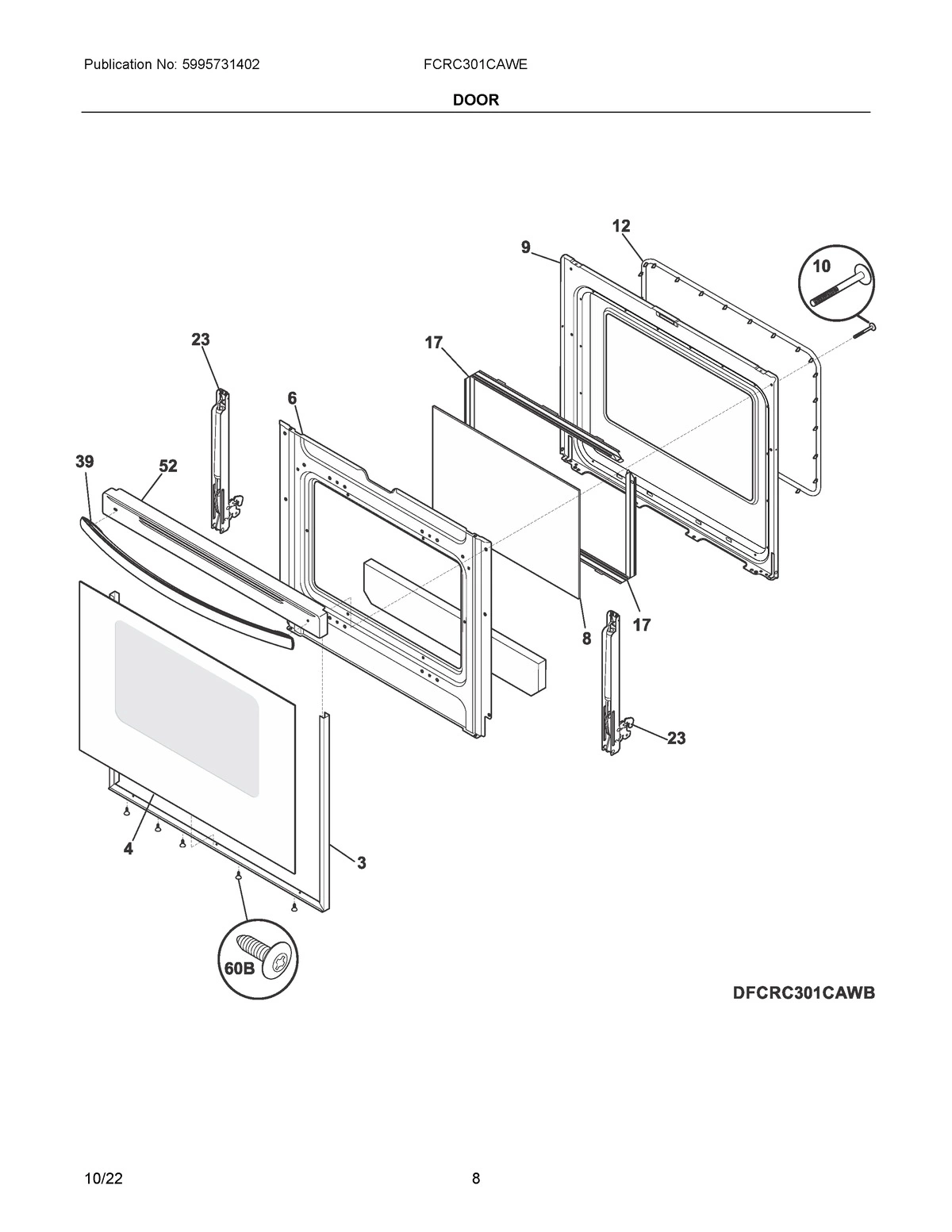 Publication No: 5995731402

FCRC301CAWE

DOOR

12
9
10
23
17
6
39
52
8
17
23
4
3
60B

DFCRC301CAWB

10/22

8