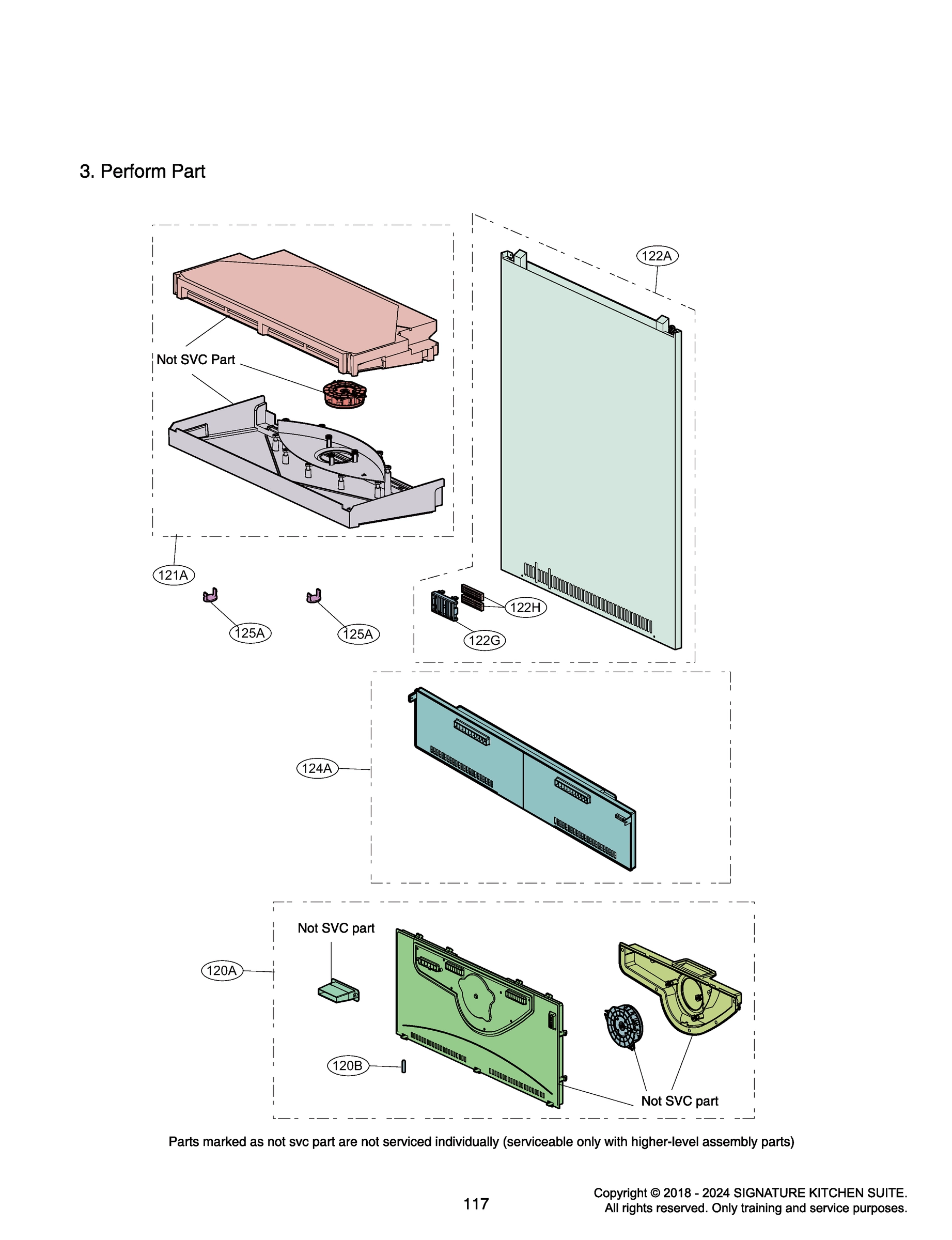 3. Perform Part

122A

Not SVC Part

121A

125A

125A

122H

122G

124A

Not SVC part

120A

120B

Not SVC part

Parts marked as not svc part are not serviced individually (serviceable only with higher-level assembly parts)

117

Copyright © 2018 - 2024 SIGNATURE KITCHEN SUITE.
All rights reserved. Only training and service purposes.