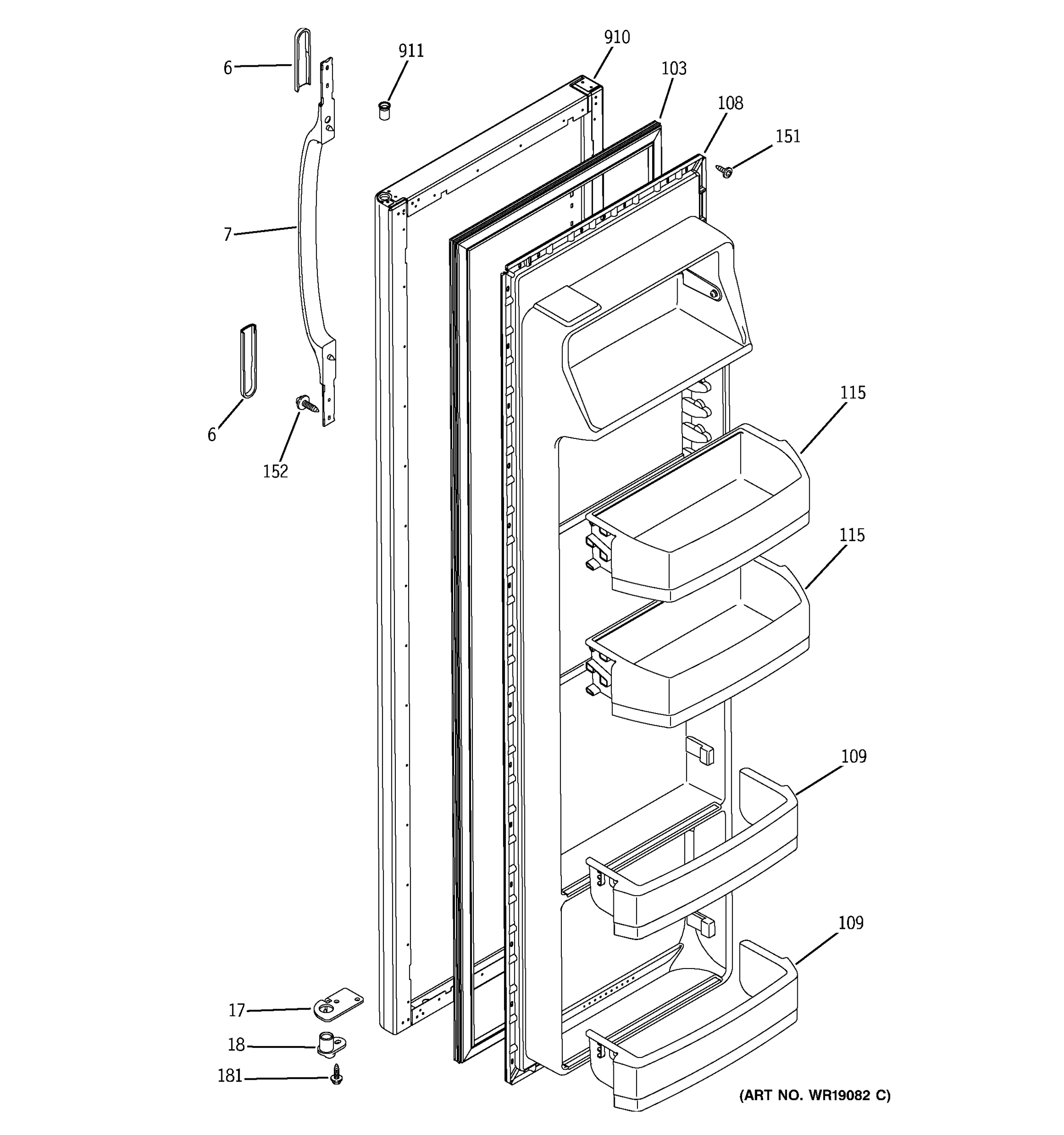 6
911
910
103
108
151
7
6
152
115
115
109
109
17
18
181
(ART NO. WR19082 C)