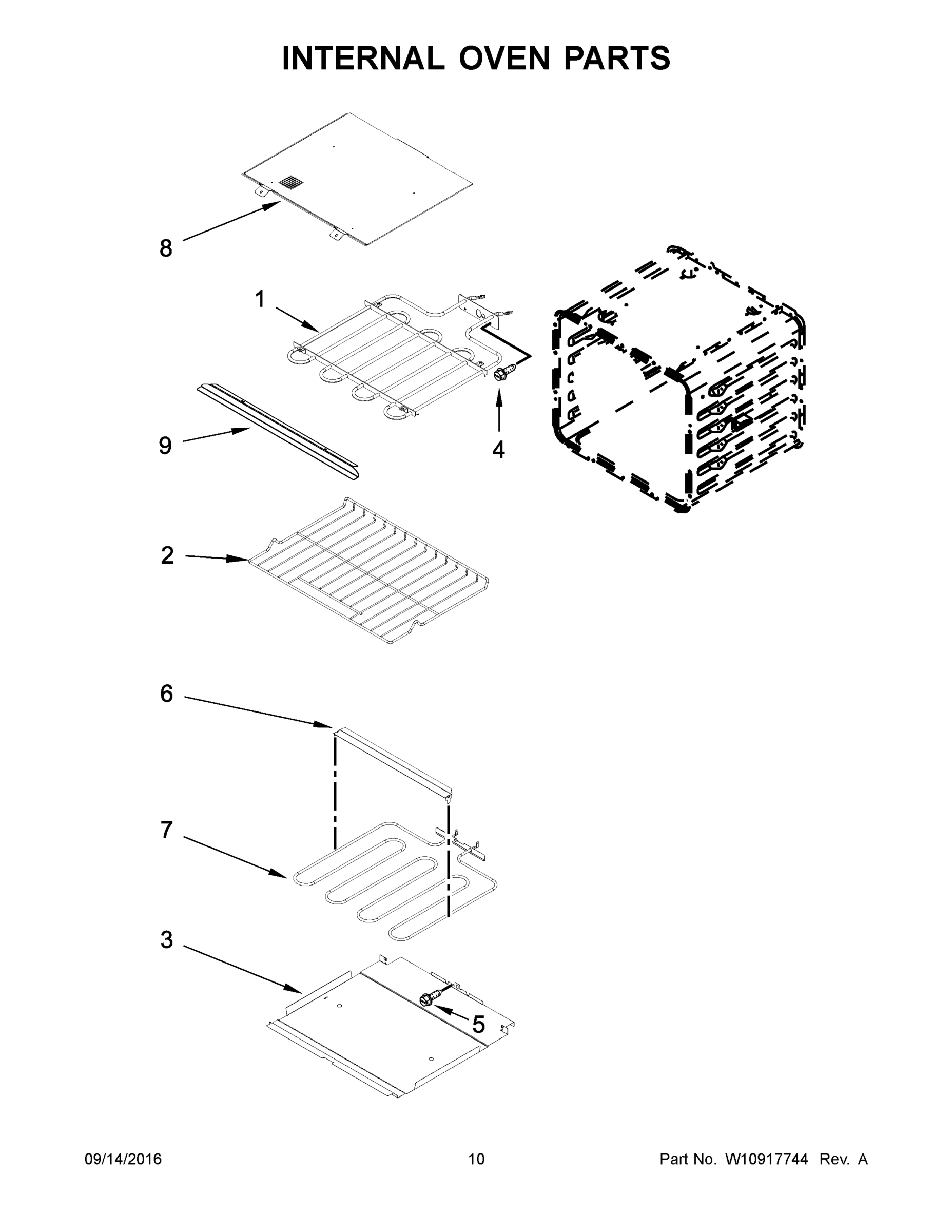 INTERNAL OVEN PARTS

8

1

9

4

2

6

7

3

5

09/14/2016

10

Part No. W10917744 Rev. A