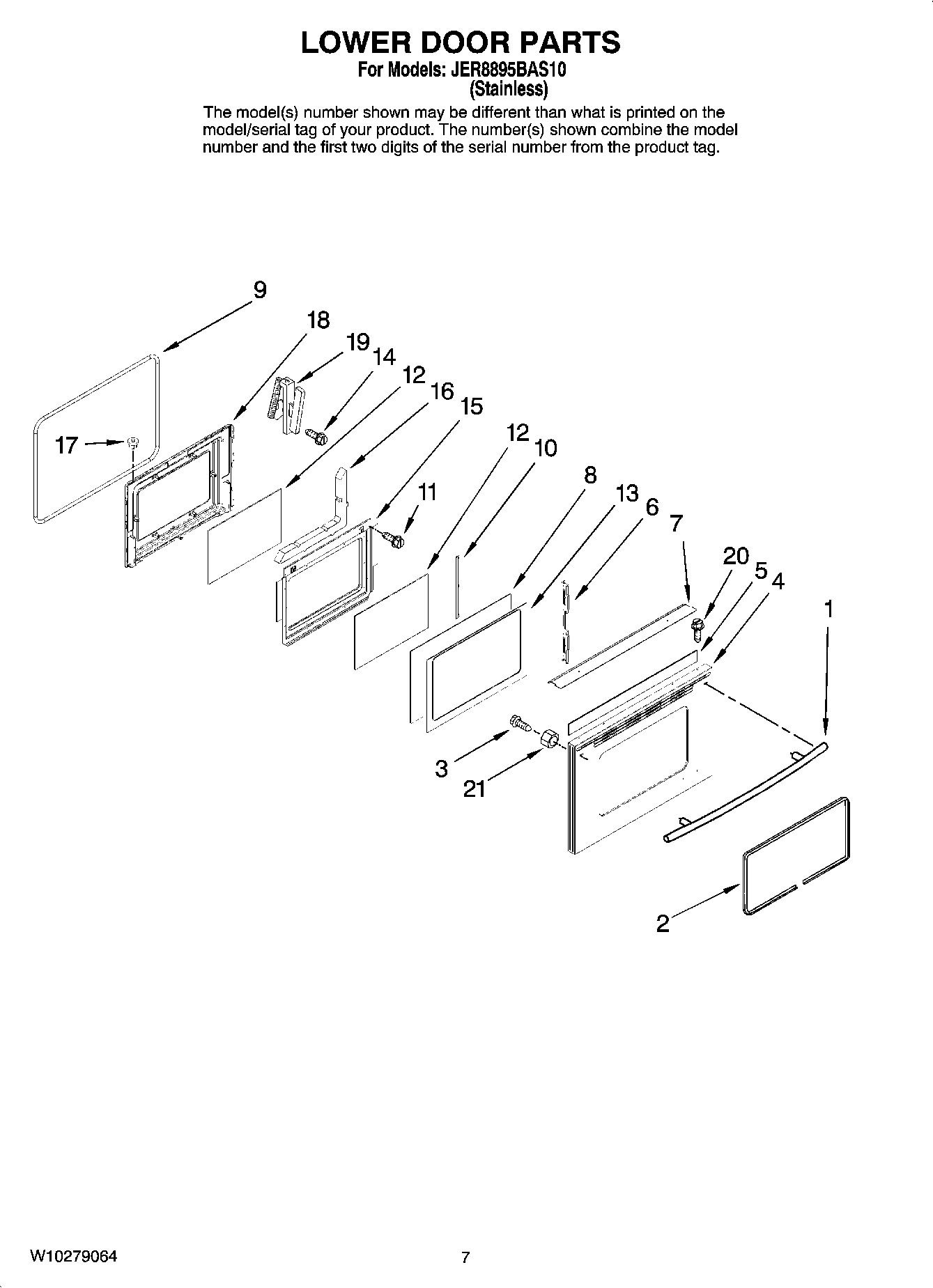 LOWER DOOR PARTS
For Models: JER8895BAS10
(Stainless)

The model(s) number shown may be different than what is printed on the model/serial tag of your product. The number(s) shown combine the model number and the first two digits of the serial number from the product tag.

9
18
19
14
12
16
15
17
12
10
11
8
13
6
7
20
5
4
1
3
21
2

W10279064
7