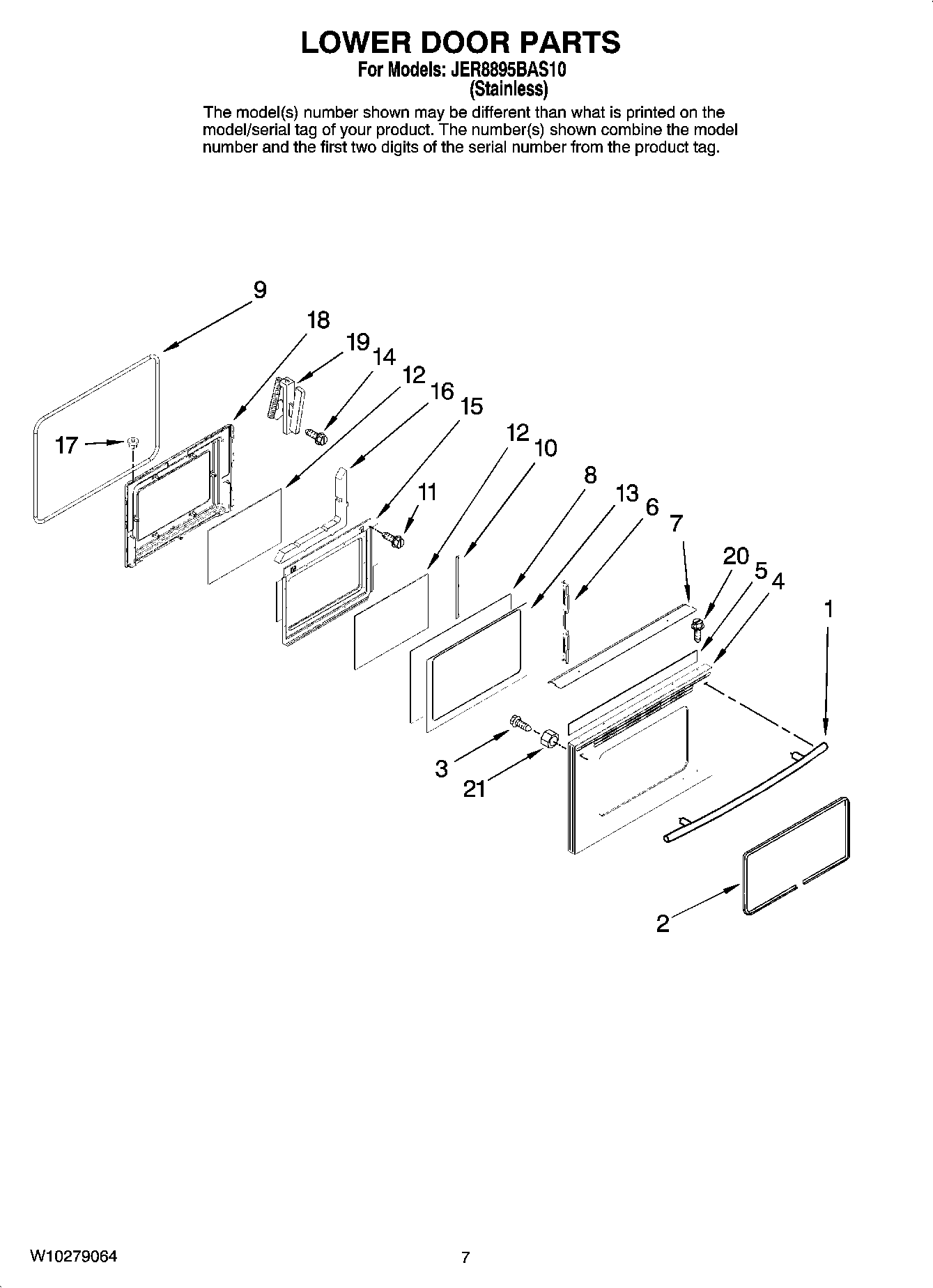 LOWER DOOR PARTS
For Models: JER8895BAS10
(Stainless)

The model(s) number shown may be different than what is printed on the model/serial tag of your product. The number(s) shown combine the model number and the first two digits of the serial number from the product tag.

9
18
19
14
12
16
15
17
12
10
11
8
13
6
7
20
5
4
1
3
21
2

W10279064
7