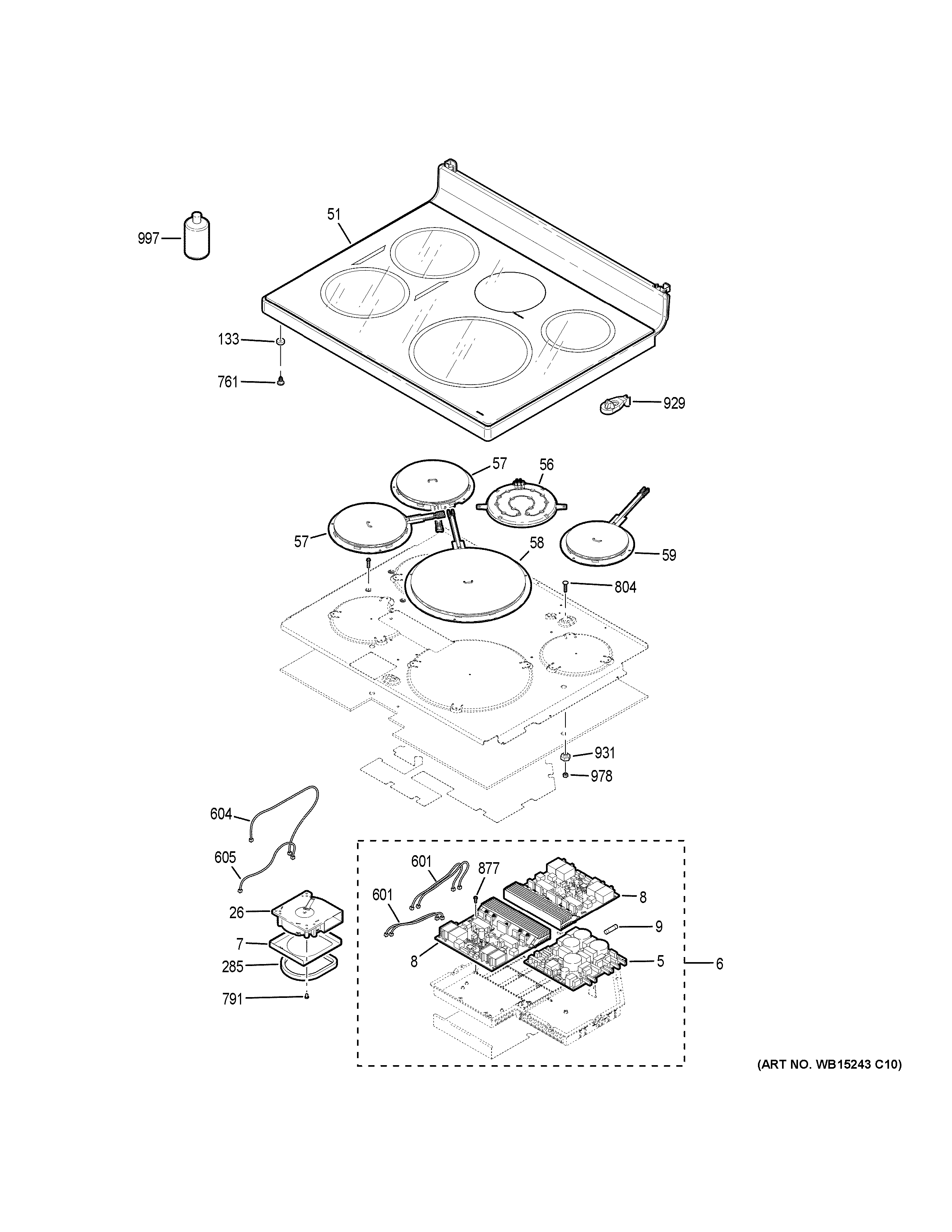 51
997
133
761
929
57
56
57
58
59
804
931
978
604
605
601
877
601
8
9
26
7
8
5
6
285
791
(ART NO. WB15243 C10)