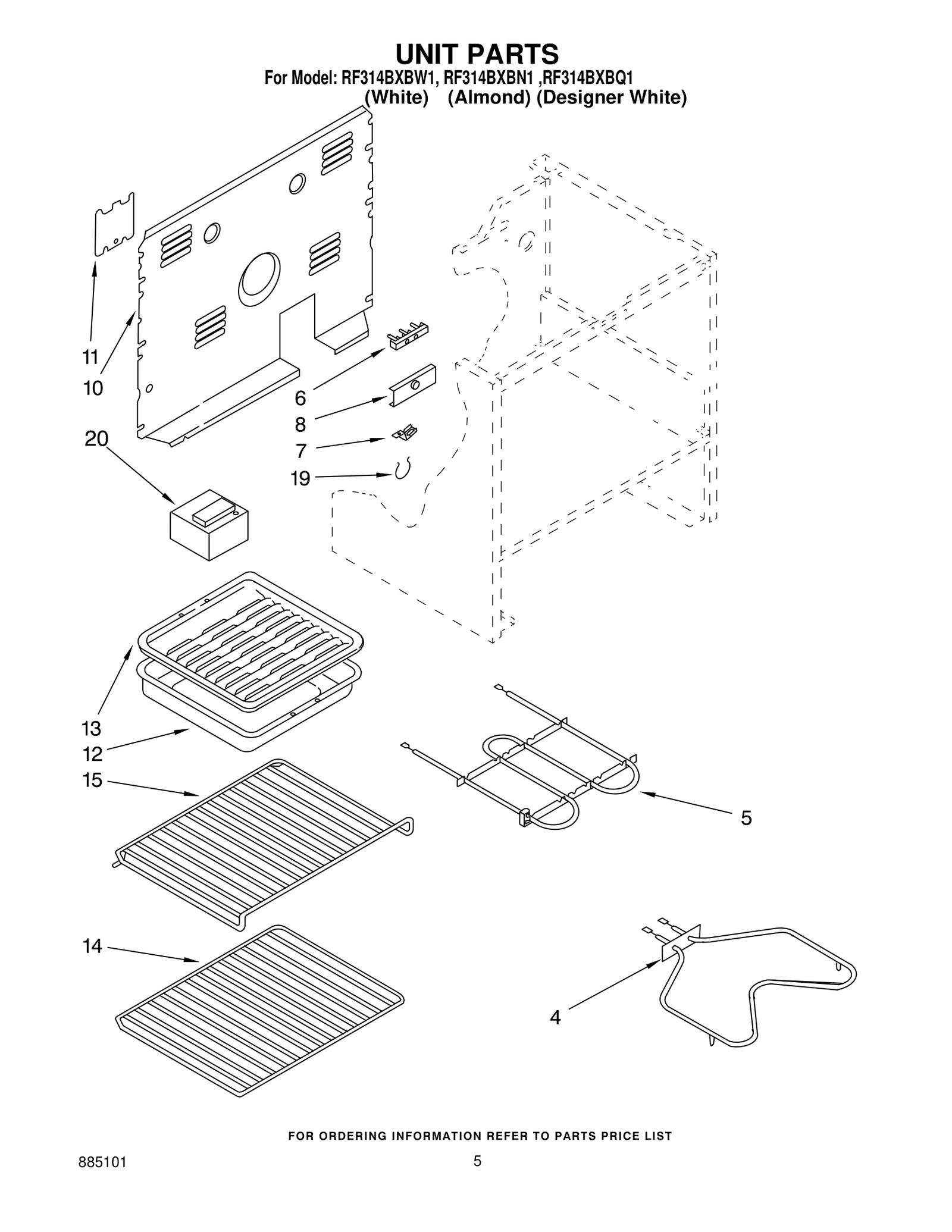 UNIT PARTS
For Model: RF314BXBW1, RF314BXBN1 ,RF314BXBQ1
(White) (Almond) (Designer White)

11
10
6
8
7
19
20
13
12
15
5
14
4

FOR ORDERING INFORMATION REFER TO PARTS PRICE LIST

885101
5