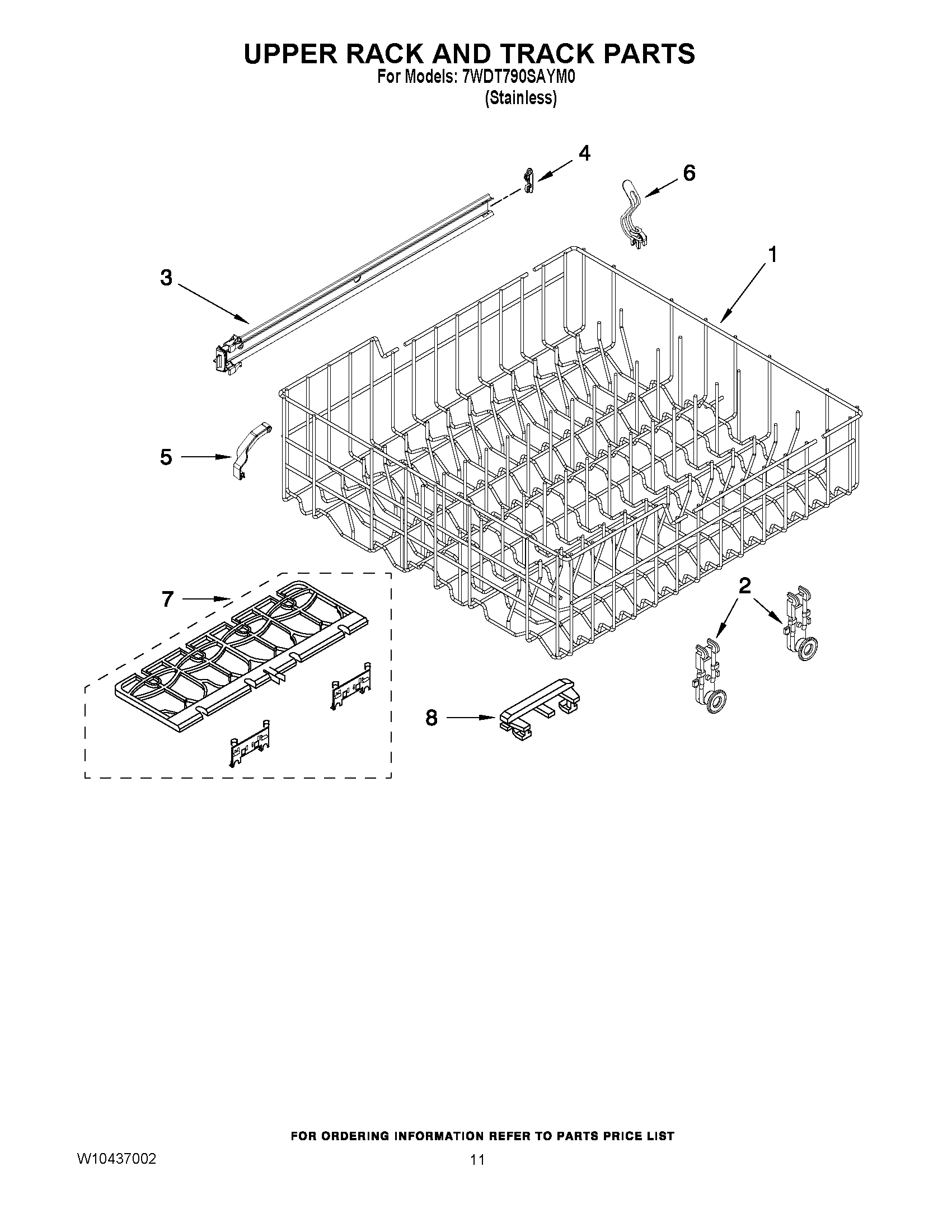 UPPER RACK AND TRACK PARTS

For Models: 7WDT790SAYM0
(Stainless)

4

6

1

3

5

7

2

8

FOR ORDERING INFORMATION REFER TO PARTS PRICE LIST

W10437002

11