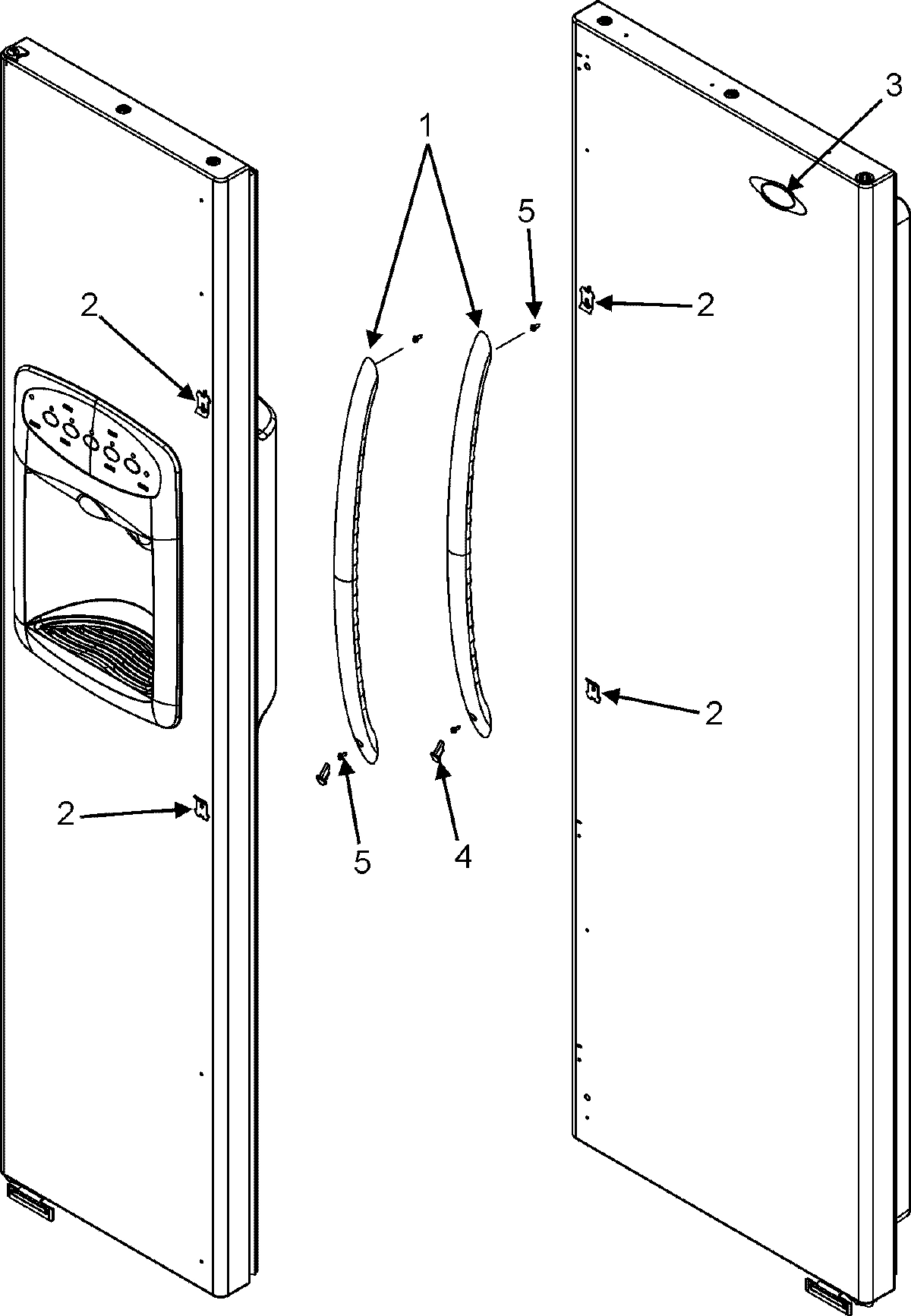 1
3
5
2
2
2
2
5
4