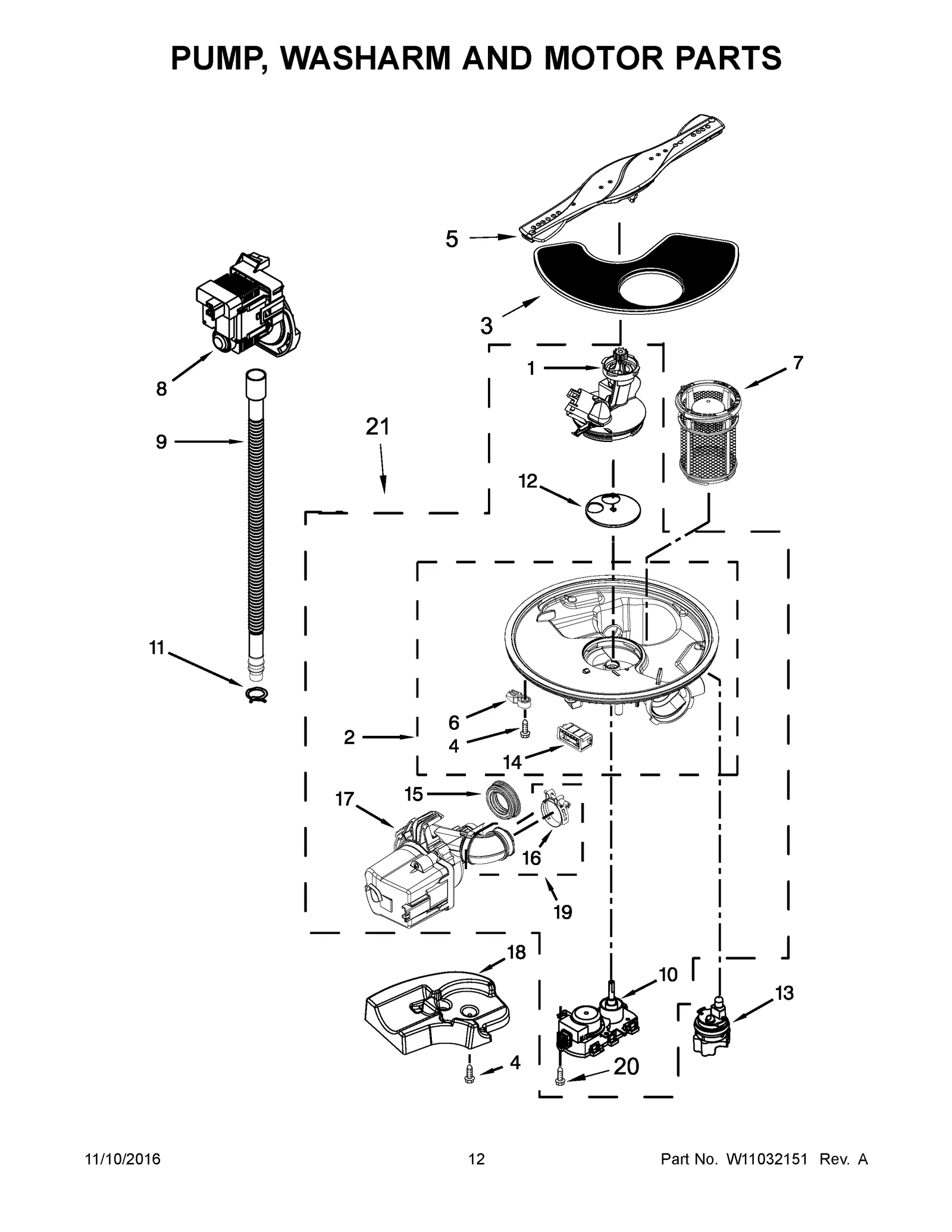 PUMP, WASHARM AND MOTOR PARTS

5
3
8
1
7
9
21
12
11
6
2
4
14
17
15
16
19
18
10
13
4
20

11/10/2016 12 Part No. W11032151 Rev. A