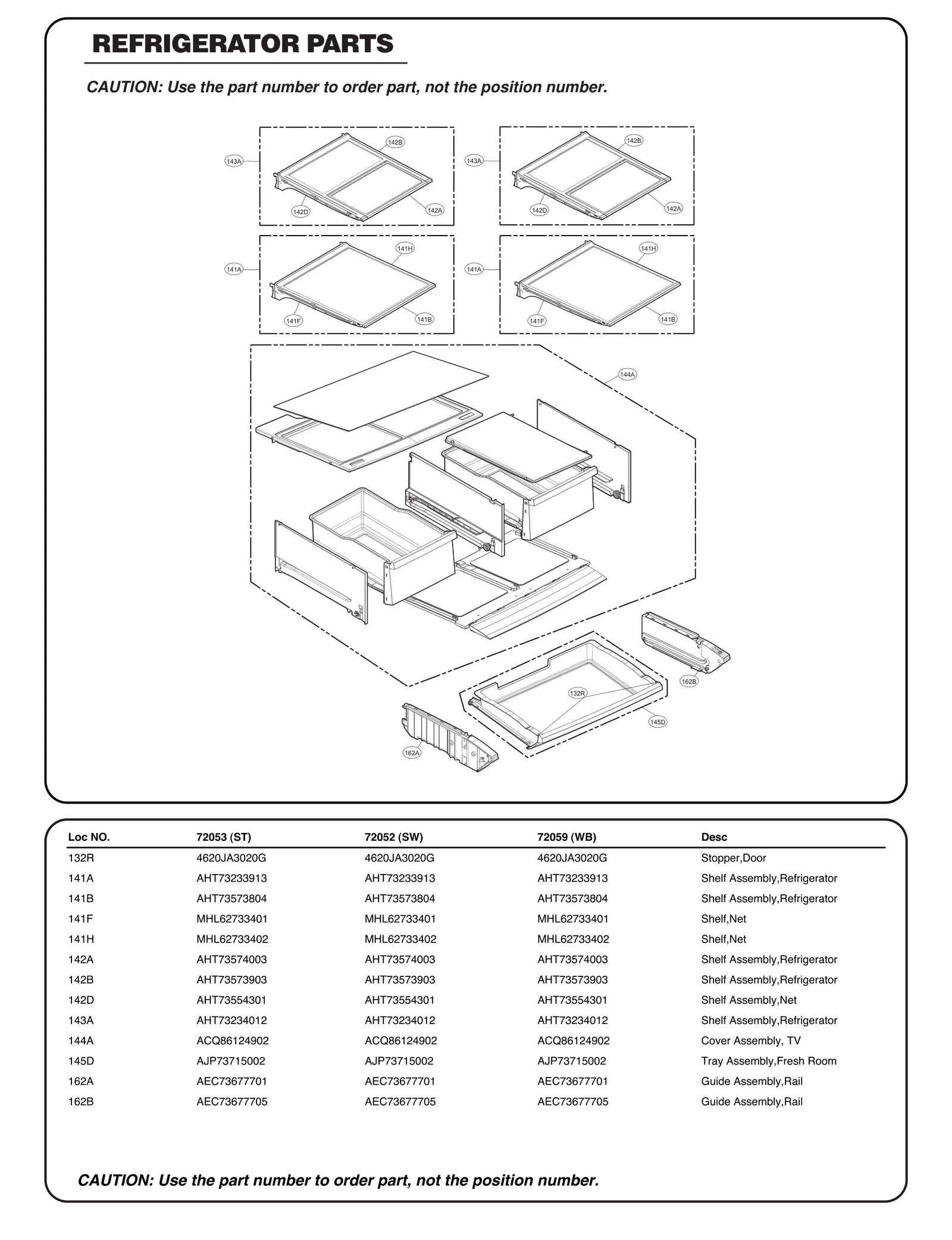 REFRIGERATOR PARTS

CAUTION: Use the part number to order part, not the position number.

143A 142B 142D 142A 143A 142B 142D 142A

141A 141H 141F 141B 141A 141H 141F 141B

144A

162B 132R 145D 162A

| Loc NO. | 72053 (ST) | 72052 (SW) | 72059 (WB) | Desc |
|---|---|---|---|---|
| 132R | 4620JA3020G | 4620JA3020G | 4620JA3020G | Stopper,Door |
| 141A | AHT73233913 | AHT73233913 | AHT73233913 | Shelf Assembly,Refrigerator |
| 141B | AHT73573804 | AHT73573804 | AHT73573804 | Shelf Assembly,Refrigerator |
| 141F | MHL62733401 | MHL62733401 | MHL62733401 | Shelf,Net |
| 141H | MHL62733402 | MHL62733402 | MHL62733402 | Shelf,Net |
| 142A | AHT73574003 | AHT73574003 | AHT73574003 | Shelf Assembly,Refrigerator |
| 142B | AHT73573903 | AHT73573903 | AHT73573903 | Shelf Assembly,Refrigerator |
| 142D | AHT73554301 | AHT73554301 | AHT73554301 | Shelf Assembly,Net |
| 143A | AHT73234012 | AHT73234012 | AHT73234012 | Shelf Assembly,Refrigerator |
| 144A | ACQ86124902 | ACQ86124902 | ACQ86124902 | Cover Assembly, TV |
| 145D | AJP73715002 | AJP73715002 | AJP73715002 | Tray Assembly,Fresh Room |
| 162A | AEC73677701 | AEC73677701 | AEC73677701 | Guide Assembly,Rail |
| 162B | AEC73677705 | AEC73677705 | AEC73677705 | Guide Assembly,Rail |

CAUTION: Use the part number to order part, not the position number.