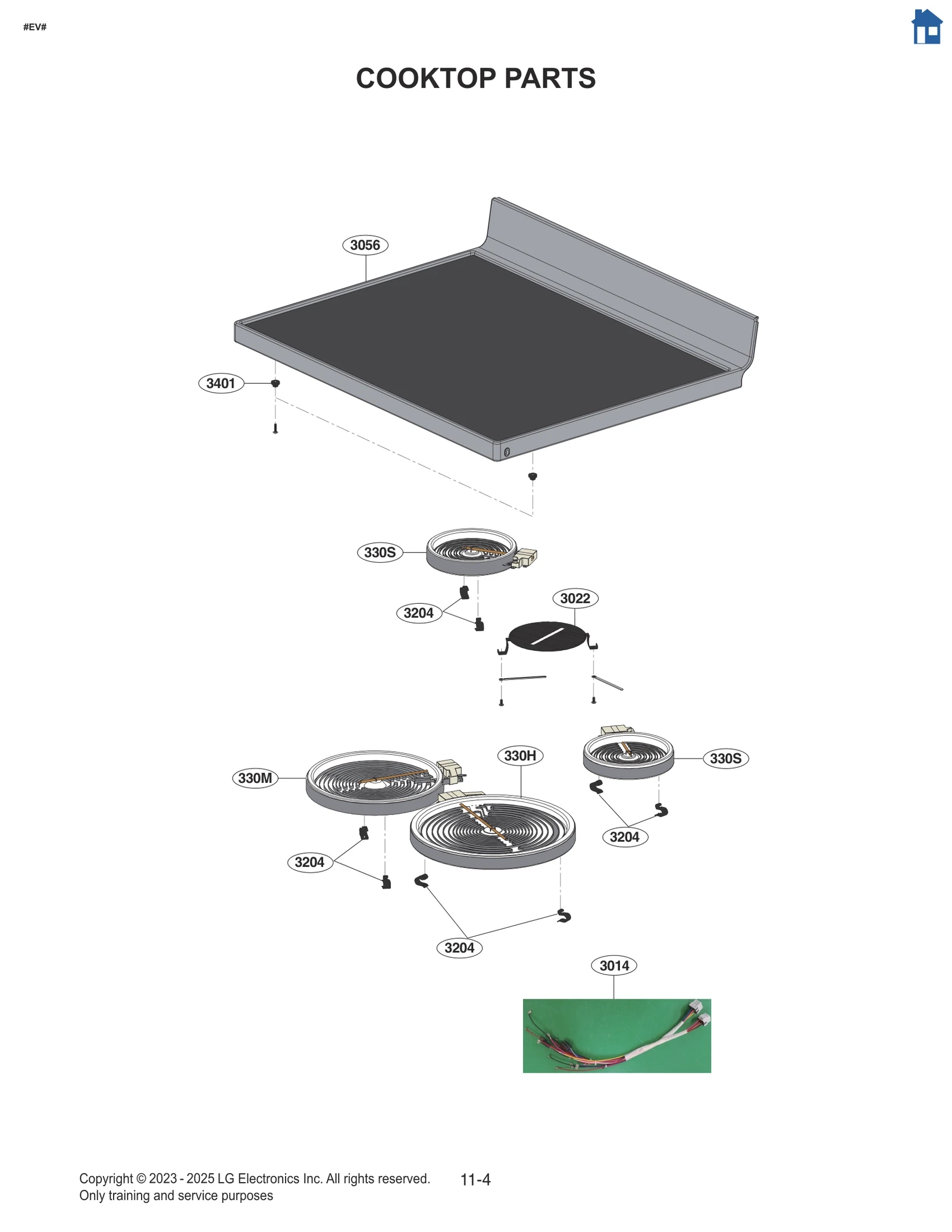 #EV#

COOKTOP PARTS

3056

3401

330S

3204

3022

330M

330H

330S

3204

3204

3204

3014

Copyright © 2023 - 2025 LG Electronics Inc. All rights reserved.
Only training and service purposes

11-4