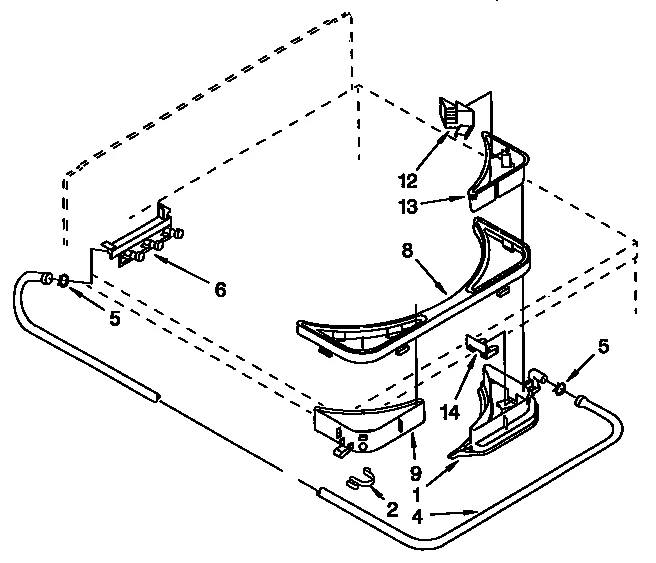 12
13
8
6
5
5
14
9
1
2
4