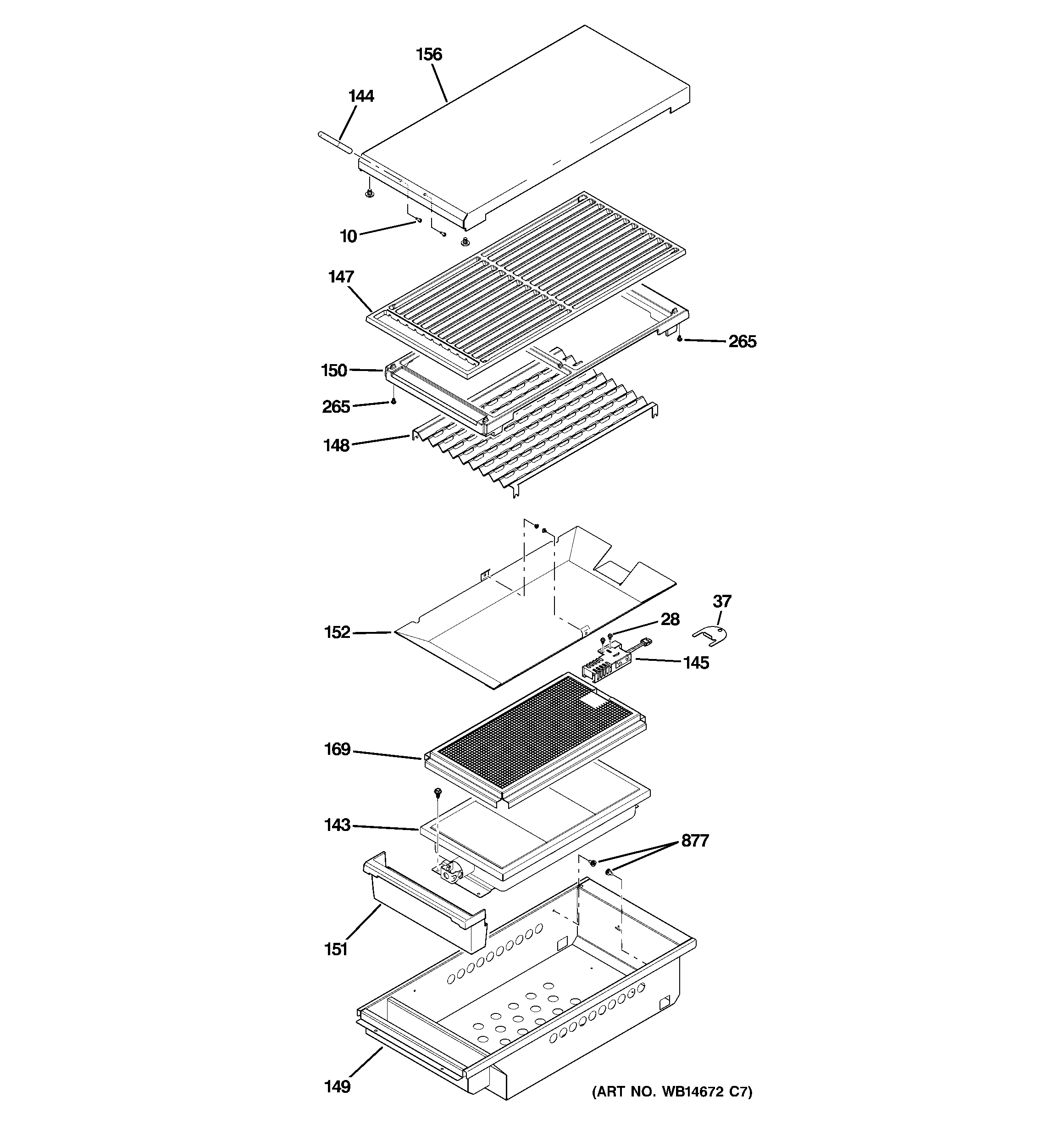 156
144
10
147
265
150
265
148
37
28
152
145
169
143
877
151
149
(ART NO. WB14672 C7)