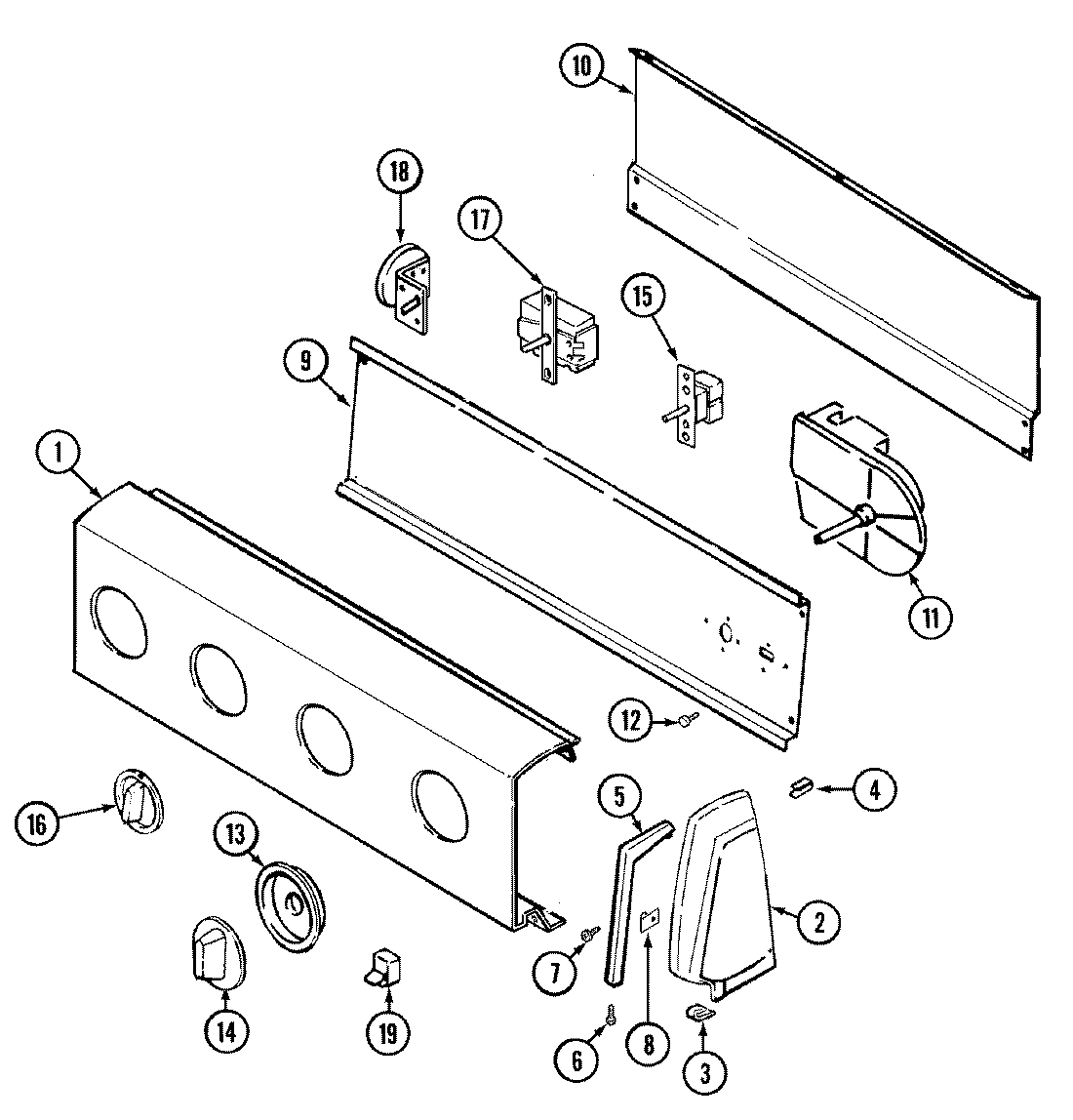 10

18

17

15

9

1

11

12

4

5

16

13

2

7

8

14

19

6

3