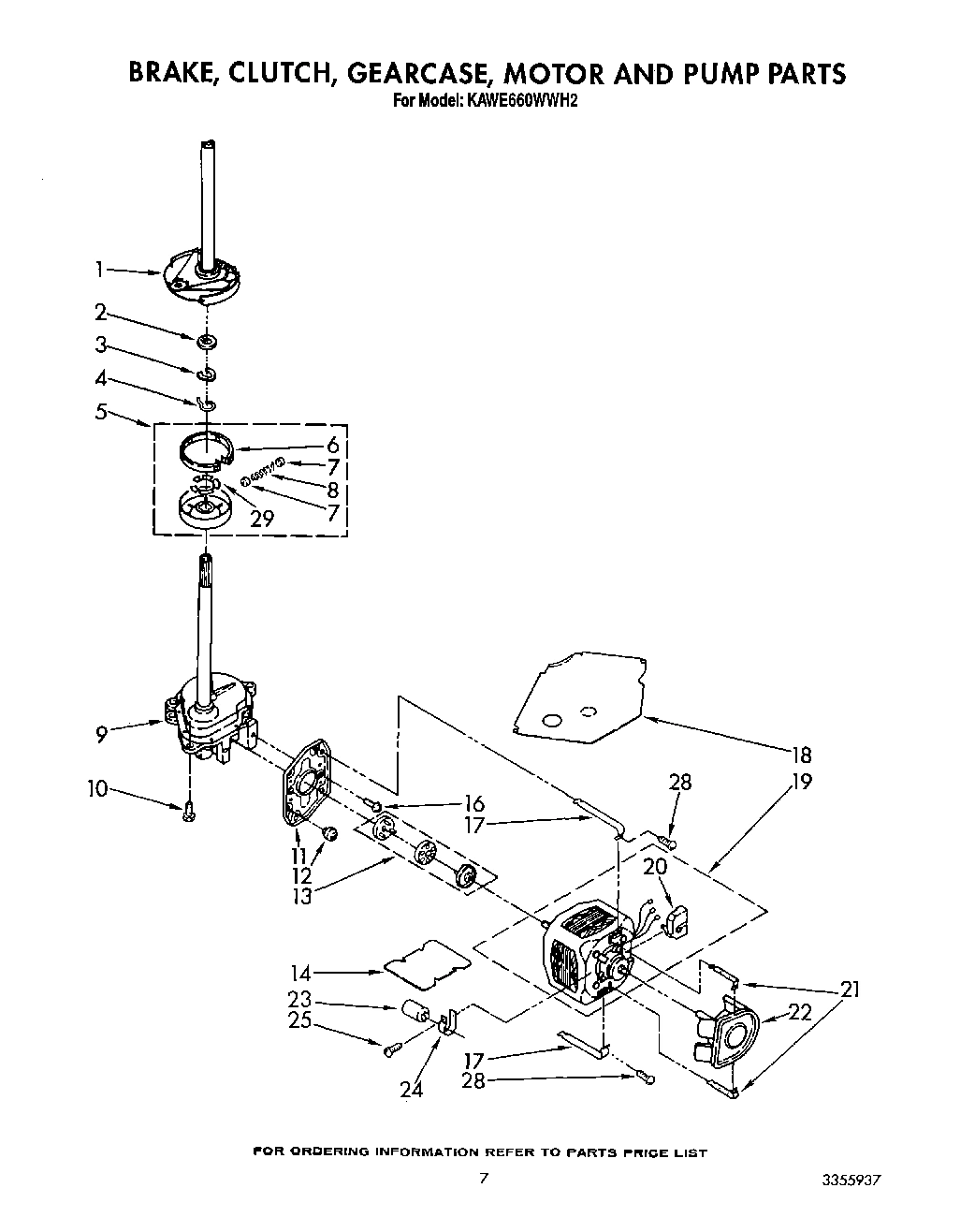 BRAKE, CLUTCH, GEARCASE, MOTOR AND PUMP PARTS
For Model: KAWE660WWH2

1
2
3
4
5
6
7
8
7
29
9
10
11
12
13
16
17
18
19
28
20
14
23
25
24
17
28
21
22
21

FOR ORDERING INFORMATION REFER TO PARTS PRICE LIST

7

3355937