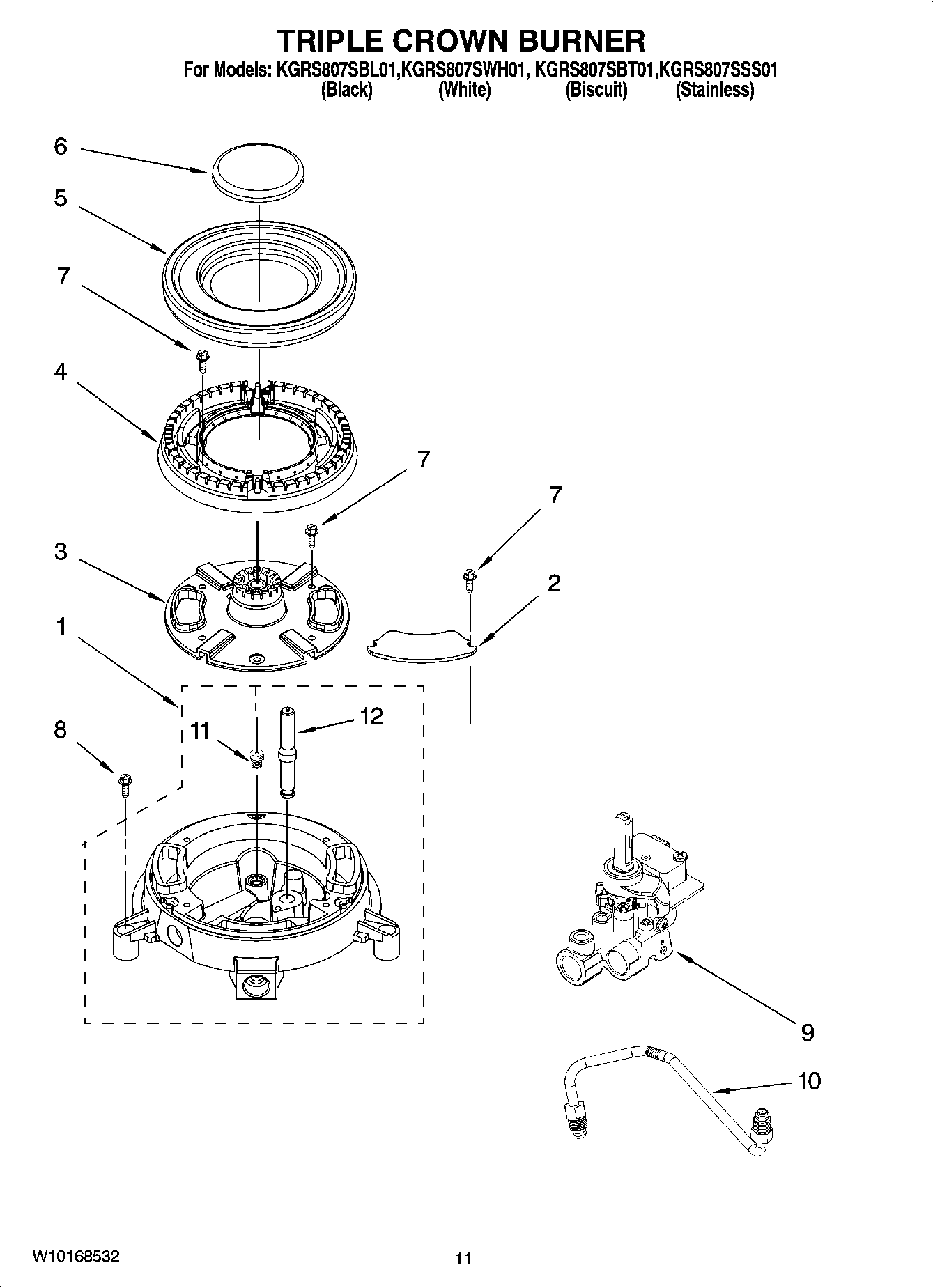 TRIPLE CROWN BURNER

For Models: KGRS807SBL01,KGRS807SWH01, KGRS807SBT01,KGRS807SSS01
(Black) (White) (Biscuit) (Stainless)

6

5

7

4

7

7

3

2

1

12

8

11

9

10

W10168532

11