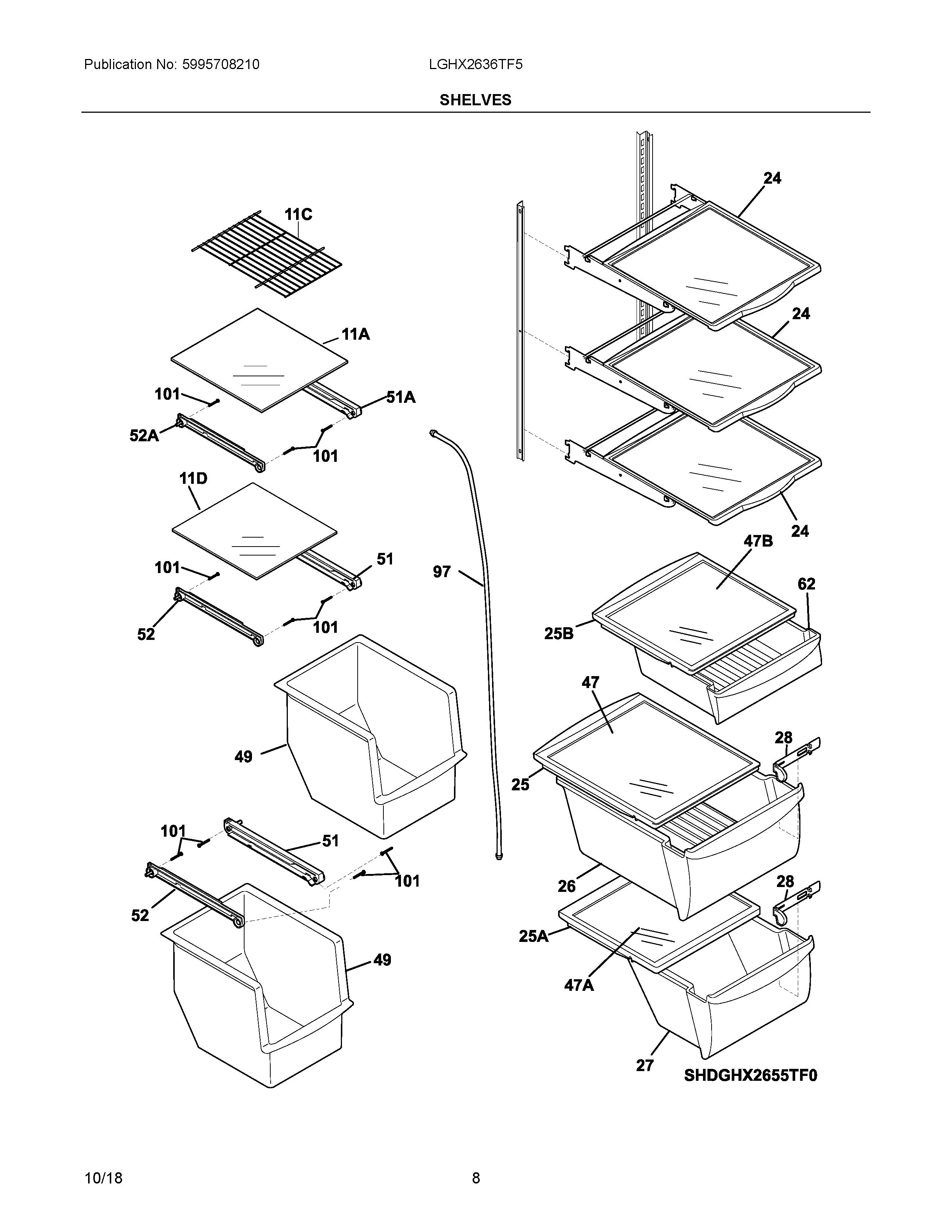 Publication No: 5995708210
LGHX2636TF5

SHELVES

11C
11A
101
51A
52A
101
11D
101
51
52
101
49
101
51
101
52
49
97
24
24
24
47B
62
25B
47
28
25
26
28
25A
47A
27
SHDGHX2655TF0

10/18
8