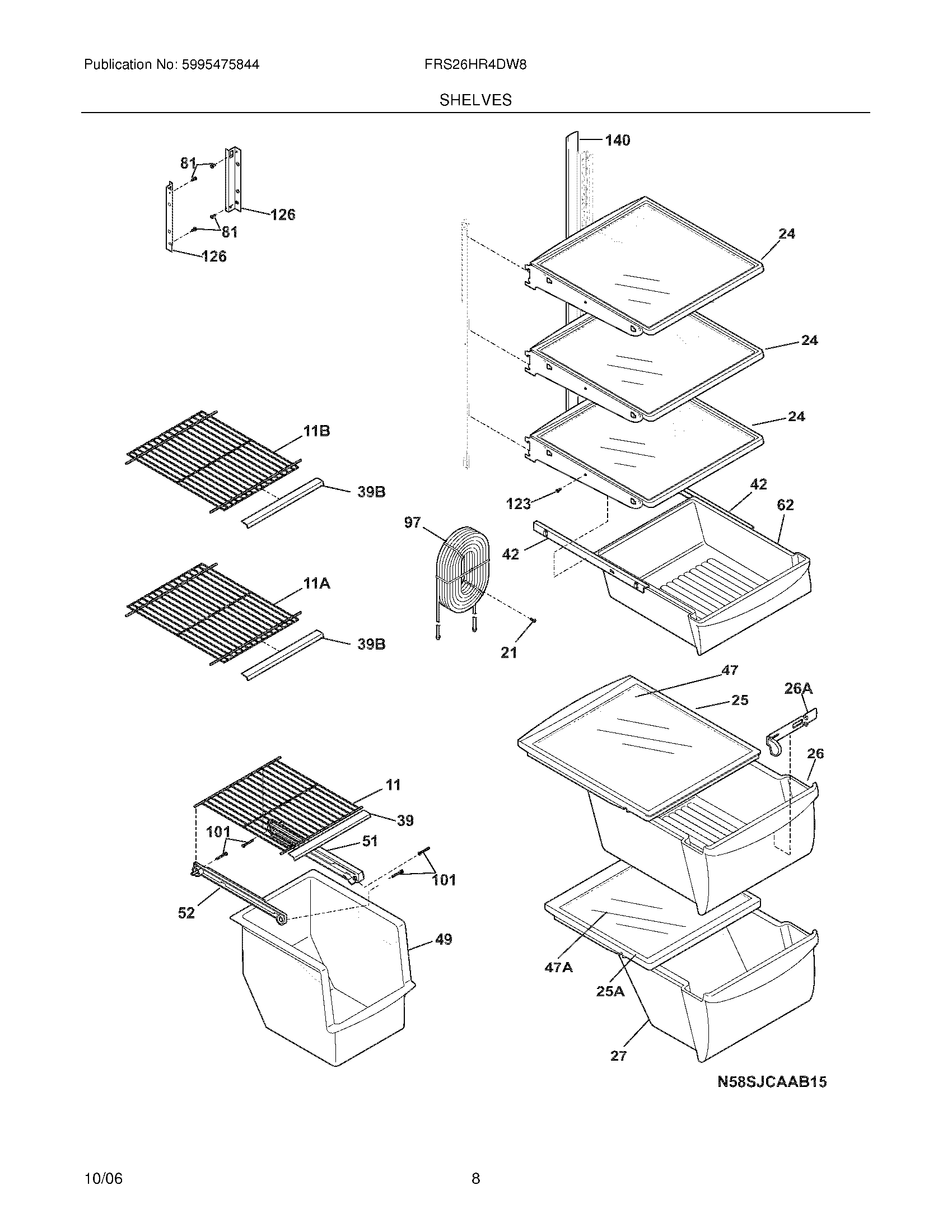 Publication No: 5995475844

FRS26HR4DW8

SHELVES

81
126
81
126
140
24
24
24
11B
39B
123
42
62
97
42
11A
39B
21
47
25
26A
26
11
39
101
51
101
52
49
47A
25A
27
N58SJCAAB15

10/06

8