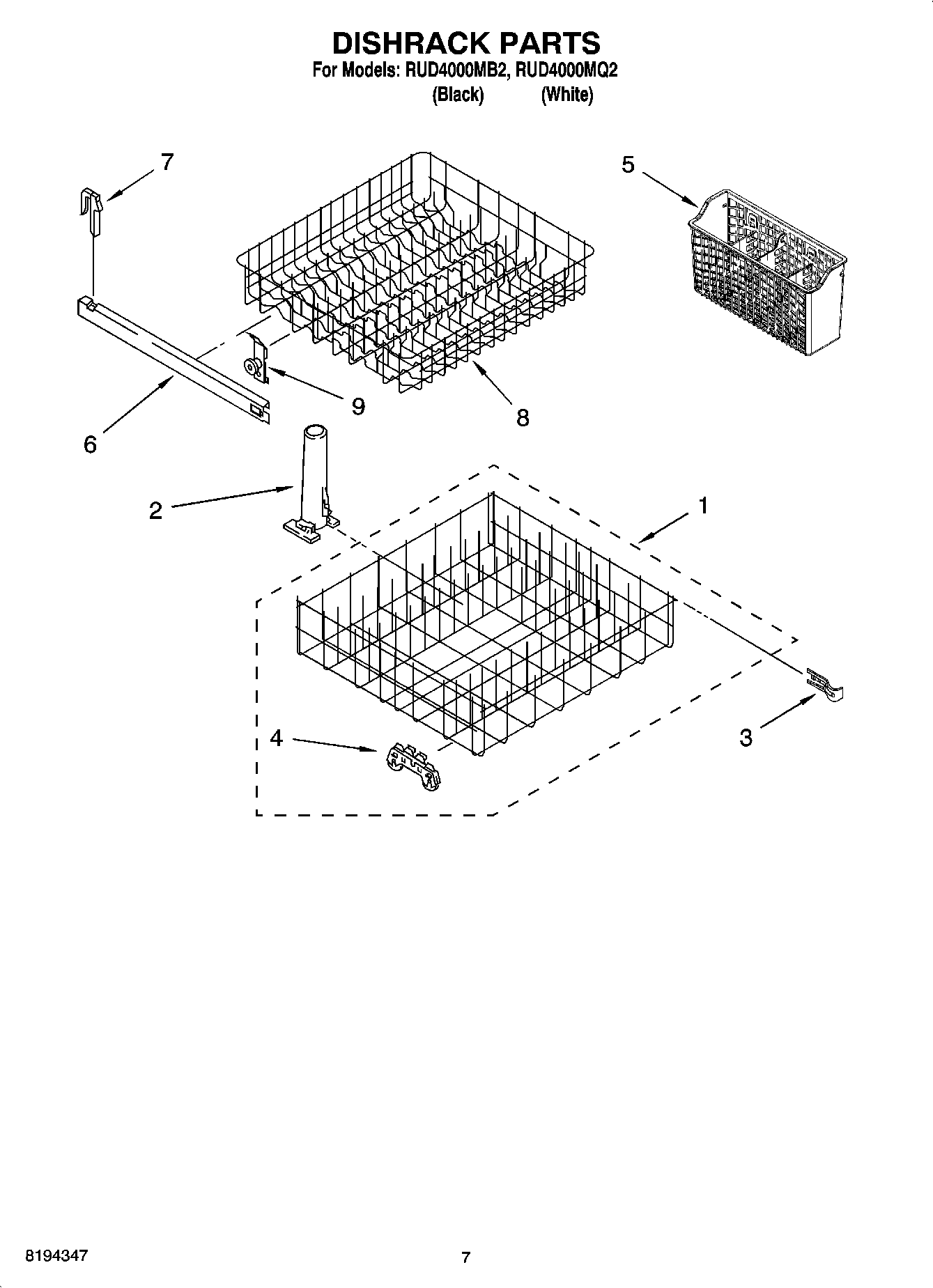 DISHRACK PARTS
For Models: RUD4000MB2, RUD4000MQ2
(Black) (White)

7

5

9

8

6

2

1

4

3

8194347

7