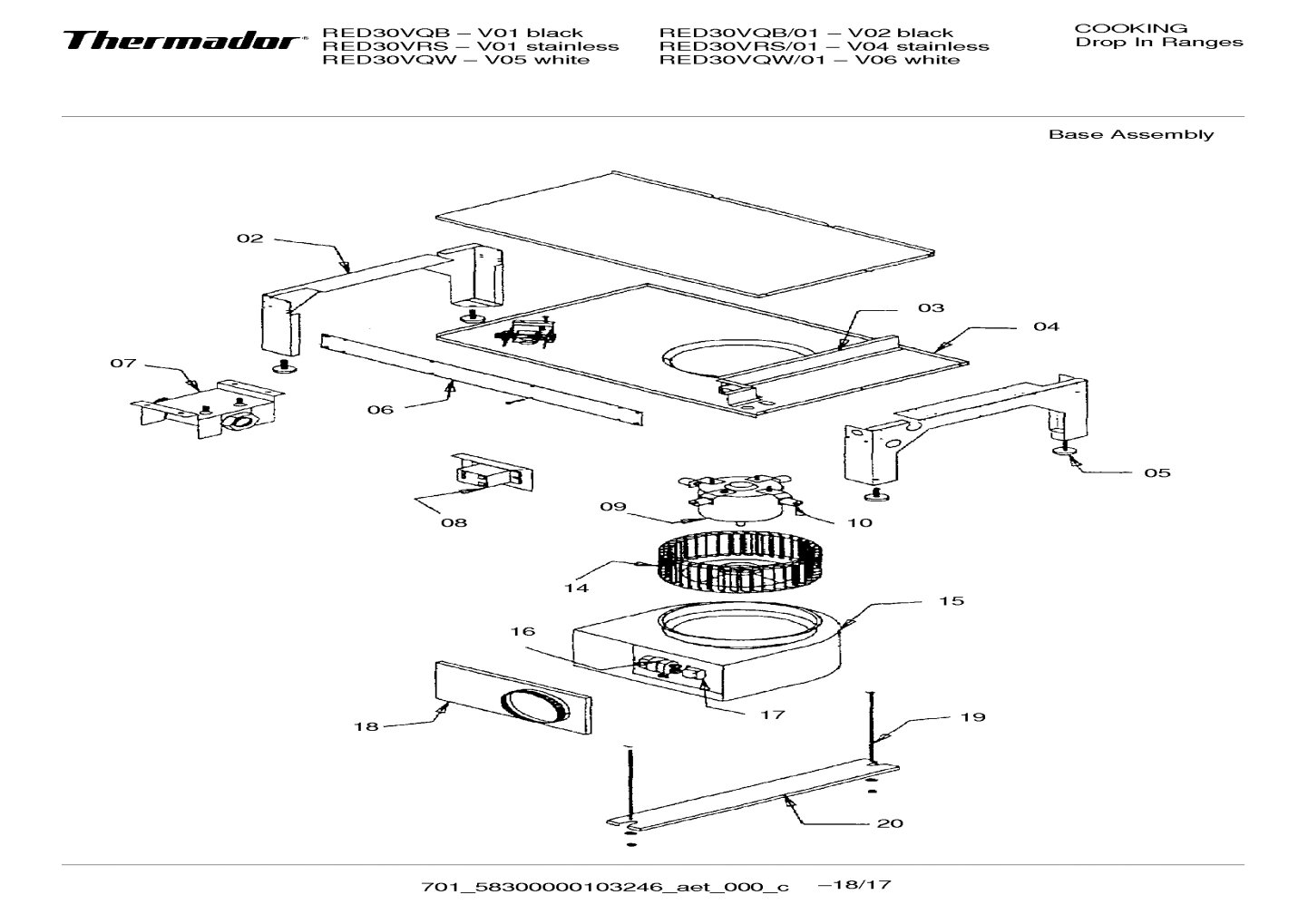 Thermador®

RED30VQB – V01 black
RED30VRS – V01 stainless
RED30VQW – V05 white

RED30VQB/01 – V02 black
RED30VRS/01 – V04 stainless
RED30VQW/01 – V06 white

COOKING
Drop In Ranges

Base Assembly

02
03
04
07
06
05
08
09
10
14
15
16
17
18
19
20

701_58300000103246_aet_000_c –18/17