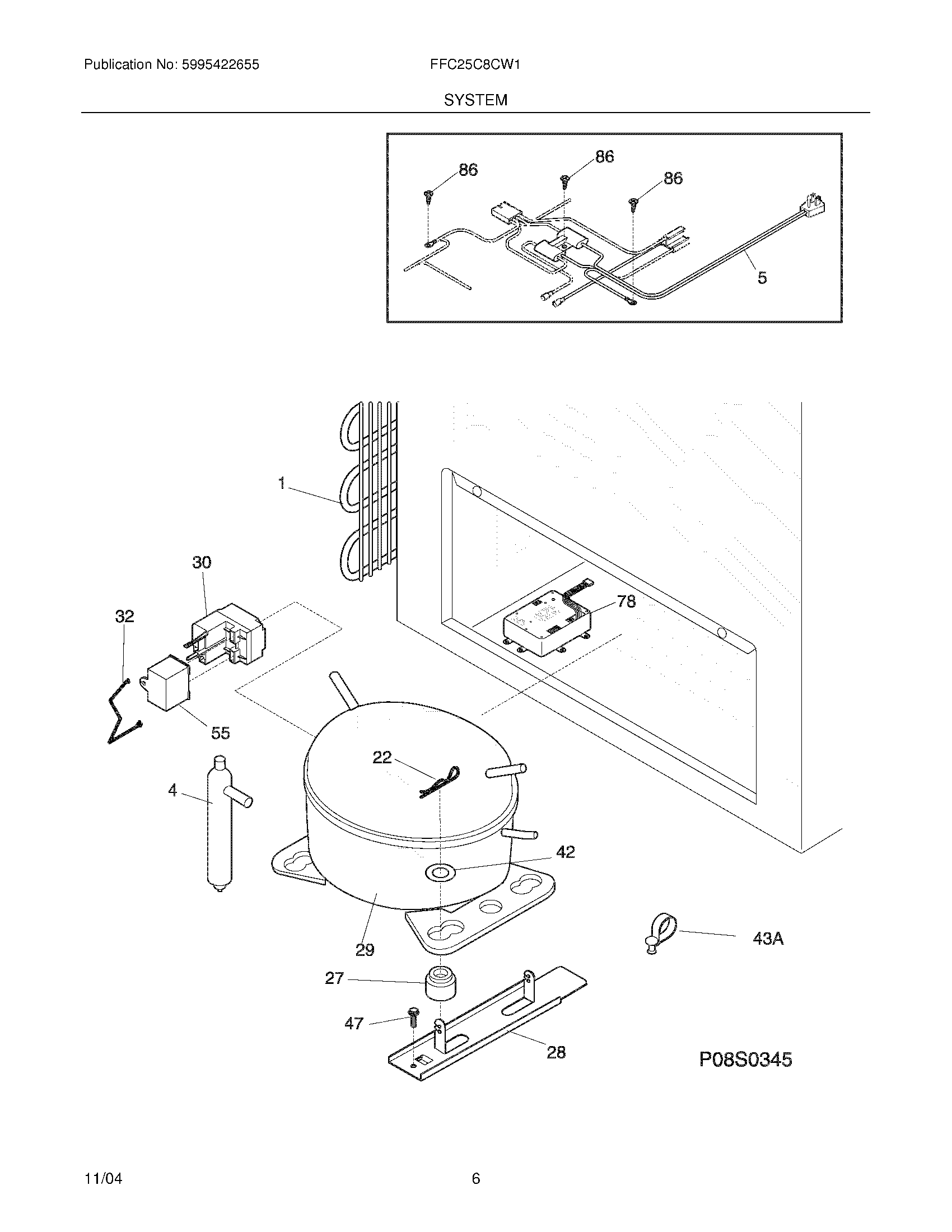 Publication No: 5995422655

FFC25C8CW1

SYSTEM

86
86
86
5

1
30
32
78
55
22
4
42
29
43A
27
47
28
P08S0345

11/04

6