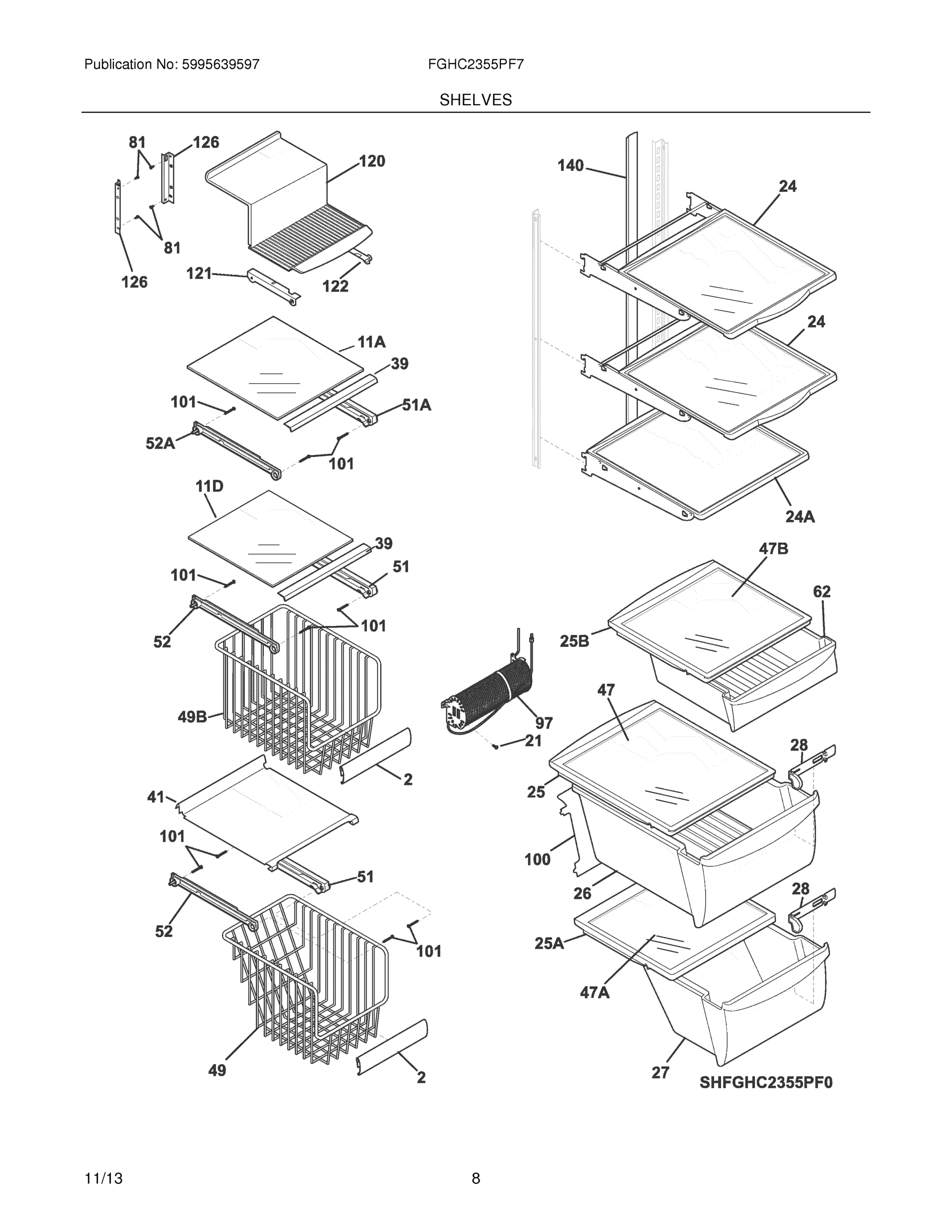 Publication No: 5995639597

FGHC2355PF7

SHELVES

81
126
120
81
126
121
122
11A
39
101
51A
52A
101
11D
39
101
51
52
101
49B
2
41
101
51
52
101
49
2
140
24
24
24A
47B
62
25B
47
97
21
28
25
100
26
28
25A
47A
27
SHFGHC2355PF0

11/13

8