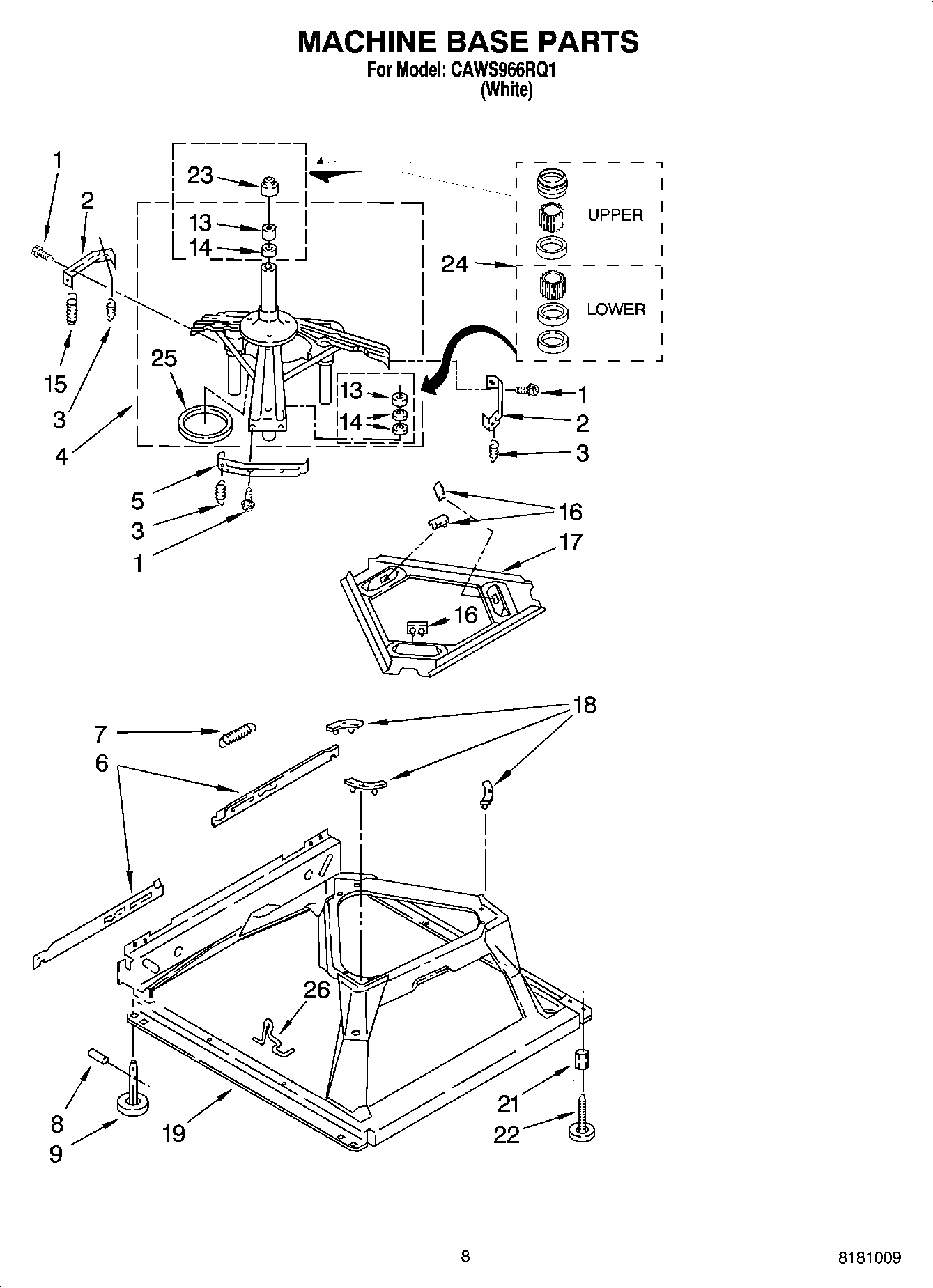 MACHINE BASE PARTS
For Model: CAWS966RQ1
(White)

1
2
23
13
14
UPPER
24
LOWER
15
3
25
4
13
14
1
2
3
5
3
1
16
17
16
18
7
6
26
8
9
19
21
22

8
8181009